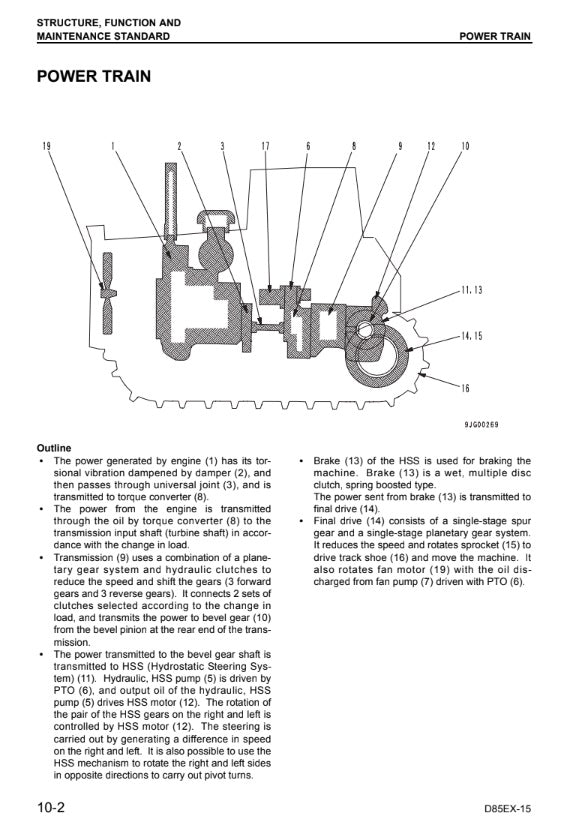 STRUCTURE, FUNCTION AND MAINTENANCE STANDARD

POWER TRAIN

POWER TRAIN

19 1 2 3 17 6 8 9 12 10

11, 13

14, 15

16

9JG00269

Outline

• The power generated by engine (1) has its torsional vibration dampened by damper (2), and then passes through universal joint (3), and is transmitted to torque converter (8).
• The power from the engine is transmitted through the oil by torque converter (8) to the transmission input shaft (turbine shaft) in accordance with the change in load.
• Transmission (9) uses a combination of a planetary gear system and hydraulic clutches to reduce the speed and shift the gears (3 forward gears and 3 reverse gears). It connects 2 sets of clutches selected according to the change in load, and transmits the power to bevel gear (10) from the bevel pinion at the rear end of the transmission.
• The power transmitted to the bevel gear shaft is transmitted to HSS (Hydrostatic Steering System) (11). Hydraulic, HSS pump (5) is driven by PTO (6), and output oil of the hydraulic, HSS pump (5) drives HSS motor (12). The rotation of the pair of the HSS gears on the right and left is controlled by HSS motor (12). The steering is carried out by generating a difference in speed on the right and left. It is also possible to use the HSS mechanism to rotate the right and left sides in opposite directions to carry out pivot turns.

• Brake (13) of the HSS is used for braking the machine. Brake (13) is a wet, multiple disc clutch, spring boosted type.
The power sent from brake (13) is transmitted to final drive (14).
• Final drive (14) consists of a single-stage spur gear and a single-stage planetary gear system. It reduces the speed and rotates sprocket (15) to drive track shoe (16) and move the machine. It also rotates fan motor (19) with the oil discharged from fan pump (7) driven with PTO (6).

10-2

D85EX-15