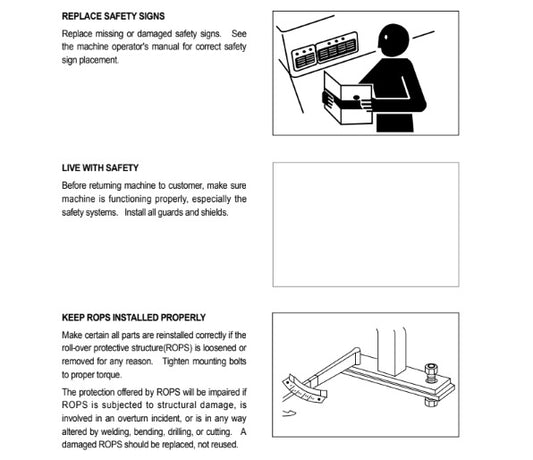 REPLACE SAFETY SIGNS

Replace missing or damaged safety signs. See the machine operator's manual for correct safety sign placement.

LIVE WITH SAFETY

Before returning machine to customer, make sure machine is functioning properly, especially the safety systems. Install all guards and shields.

KEEP ROPS INSTALLED PROPERLY

Make certain all parts are reinstalled correctly if the roll-over protective structure(ROPS) is loosened or removed for any reason. Tighten mounting bolts to proper torque.

The protection offered by ROPS will be impaired if ROPS is subjected to structural damage, is involved in an overturn incident, or is in any way altered by welding, bending, drilling, or cutting. A damaged ROPS should be replaced, not reused.