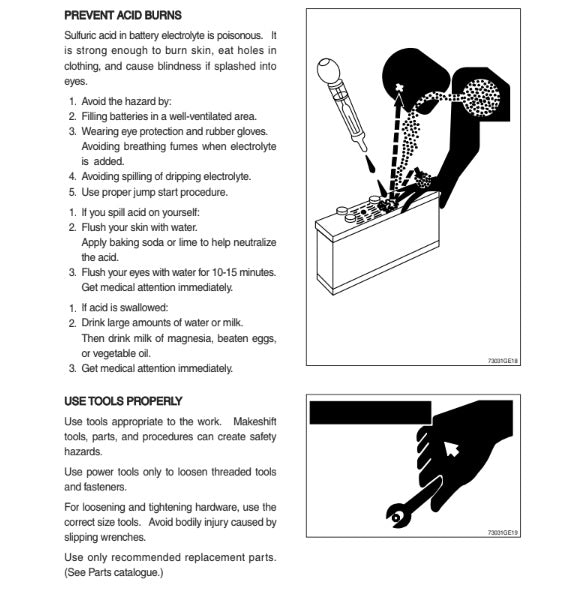 PREVENT ACID BURNS

Sulfuric acid in battery electrolyte is poisonous. It is strong enough to burn skin, eat holes in clothing, and cause blindness if splashed into eyes.

1. Avoid the hazard by:
2. Filling batteries in a well-ventilated area.
3. Wearing eye protection and rubber gloves. Avoiding breathing fumes when electrolyte is added.
4. Avoiding spilling of dripping electrolyte.
5. Use proper jump start procedure.

1. If you spill acid on yourself:
2. Flush your skin with water. Apply baking soda or lime to help neutralize the acid.
3. Flush your eyes with water for 10-15 minutes. Get medical attention immediately.

1. If acid is swallowed:
2. Drink large amounts of water or milk. Then drink milk of magnesia, beaten eggs, or vegetable oil.
3. Get medical attention immediately.

73031GE18

USE TOOLS PROPERLY

Use tools appropriate to the work. Makeshift tools, parts, and procedures can create safety hazards.

Use power tools only to loosen threaded tools and fasteners.

For loosening and tightening hardware, use the correct size tools. Avoid bodily injury caused by slipping wrenches.

Use only recommended replacement parts. (See Parts catalogue.)

73031GE19