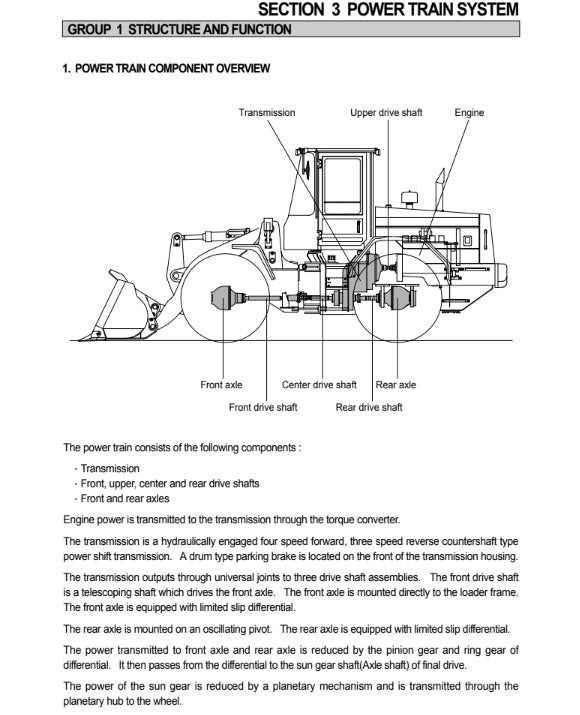 SECTION 3 POWER TRAIN SYSTEM

GROUP 1 STRUCTURE AND FUNCTION

1. POWER TRAIN COMPONENT OVERVIEW

Transmission

Upper drive shaft

Engine

Front axle

Center drive shaft

Rear axle

Front drive shaft

Rear drive shaft

The power train consists of the following components :

· Transmission
· Front, upper, center and rear drive shafts
· Front and rear axles

Engine power is transmitted to the transmission through the torque converter.

The transmission is a hydraulically engaged four speed forward, three speed reverse countershaft type power shift transmission. A drum type parking brake is located on the front of the transmission housing.

The transmission outputs through universal joints to three drive shaft assemblies. The front drive shaft is a telescoping shaft which drives the front axle. The front axle is mounted directly to the loader frame. The front axle is equipped with limited slip differential.

The rear axle is mounted on an oscillating pivot. The rear axle is equipped with limited slip differential.

The power transmitted to front axle and rear axle is reduced by the pinion gear and ring gear of differential. It then passes from the differential to the sun gear shaft(Axle shaft) of final drive.

The power of the sun gear is reduced by a planetary mechanism and is transmitted through the planetary hub to the wheel.