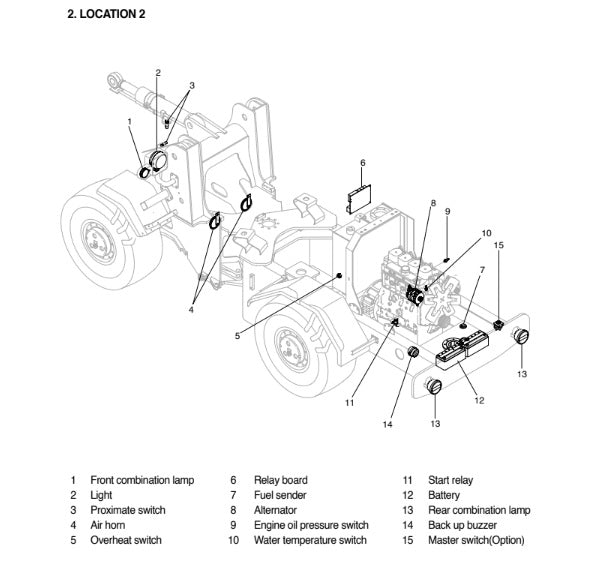 2. LOCATION 2

2
3
1
6
8
9
10
15
7
4
5
13
12
11
14
13

1 Front combination lamp
2 Light
3 Proximate switch
4 Air horn
5 Overheat switch

6 Relay board
7 Fuel sender
8 Alternator
9 Engine oil pressure switch
10 Water temperature switch

11 Start relay
12 Battery
13 Rear combination lamp
14 Back up buzzer
15 Master switch(Option)