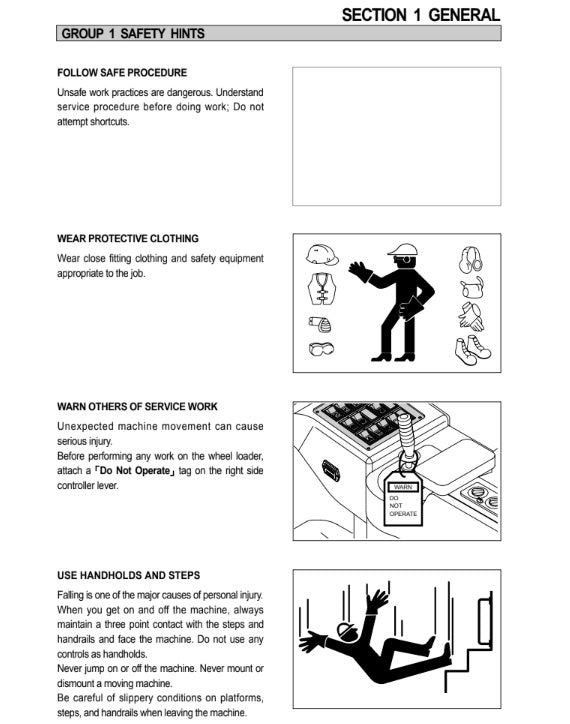 SECTION 1 GENERAL

GROUP 1 SAFETY HINTS

FOLLOW SAFE PROCEDURE

Unsafe work practices are dangerous. Understand service procedure before doing work; Do not attempt shortcuts.

WEAR PROTECTIVE CLOTHING

Wear close fitting clothing and safety equipment appropriate to the job.

WARN OTHERS OF SERVICE WORK

Unexpected machine movement can cause serious injury.
Before performing any work on the wheel loader, attach a 「Do Not Operate」 tag on the right side controller lever.

WARN
DO NOT OPERATE

USE HANDHOLDS AND STEPS

Falling is one of the major causes of personal injury. When you get on and off the machine, always maintain a three point contact with the steps and handrails and face the machine. Do not use any controls as handholds.
Never jump on or off the machine. Never mount or dismount a moving machine.
Be careful of slippery conditions on platforms, steps, and handrails when leaving the machine.