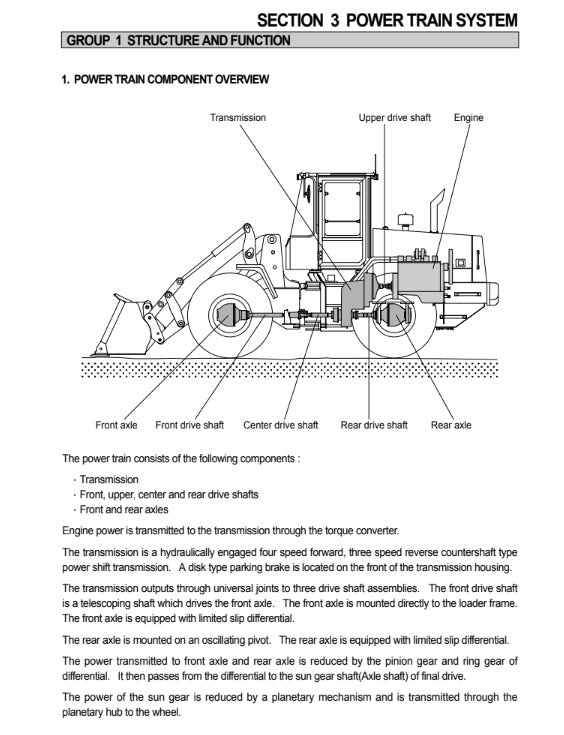 SECTION 3 POWER TRAIN SYSTEM

GROUP 1 STRUCTURE AND FUNCTION

1. POWER TRAIN COMPONENT OVERVIEW

Transmission

Upper drive shaft

Engine

Front axle

Front drive shaft

Center drive shaft

Rear drive shaft

Rear axle

The power train consists of the following components :

· Transmission
· Front, upper, center and rear drive shafts
· Front and rear axles

Engine power is transmitted to the transmission through the torque converter.

The transmission is a hydraulically engaged four speed forward, three speed reverse countershaft type power shift transmission. A disk type parking brake is located on the front of the transmission housing.

The transmission outputs through universal joints to three drive shaft assemblies. The front drive shaft is a telescoping shaft which drives the front axle. The front axle is mounted directly to the loader frame. The front axle is equipped with limited slip differential.

The rear axle is mounted on an oscillating pivot. The rear axle is equipped with limited slip differential.

The power transmitted to front axle and rear axle is reduced by the pinion gear and ring gear of differential. It then passes from the differential to the sun gear shaft(Axle shaft) of final drive.

The power of the sun gear is reduced by a planetary mechanism and is transmitted through the planetary hub to the wheel.