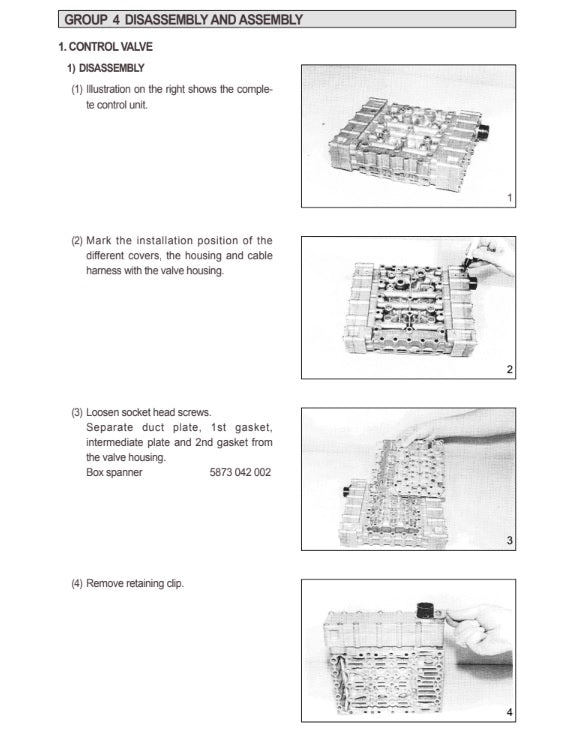 GROUP 4 DISASSEMBLY AND ASSEMBLY

1. CONTROL VALVE

1) DISASSEMBLY

(1) Illustration on the right shows the complete control unit.

1

(2) Mark the installation position of the different covers, the housing and cable harness with the valve housing.

2

(3) Loosen socket head screws.
Separate duct plate, 1st gasket, intermediate plate and 2nd gasket from the valve housing.
Box spanner 5873 042 002

3

(4) Remove retaining clip.

4