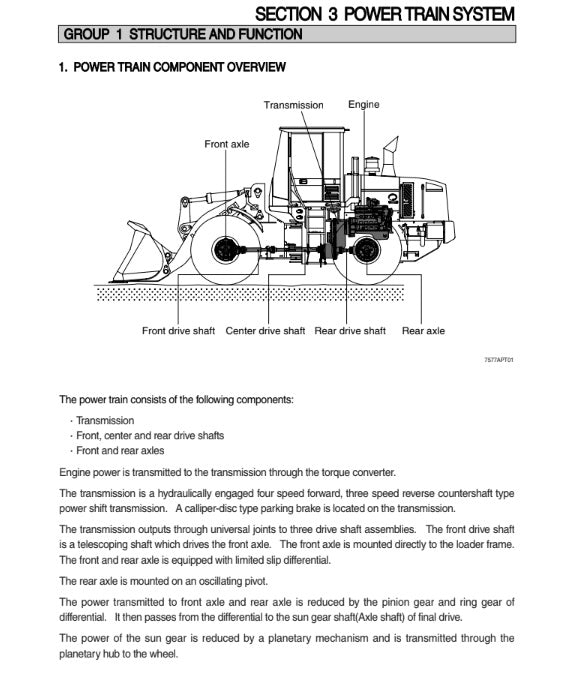 SECTION 3 POWER TRAIN SYSTEM

GROUP 1 STRUCTURE AND FUNCTION

1. POWER TRAIN COMPONENT OVERVIEW

Transmission
Engine
Front axle

Front drive shaft
Center drive shaft
Rear drive shaft
Rear axle

7577APT01

The power train consists of the following components:

· Transmission
· Front, center and rear drive shafts
· Front and rear axles

Engine power is transmitted to the transmission through the torque converter.

The transmission is a hydraulically engaged four speed forward, three speed reverse countershaft type power shift transmission. A calliper-disc type parking brake is located on the transmission.

The transmission outputs through universal joints to three drive shaft assemblies. The front drive shaft is a telescoping shaft which drives the front axle. The front axle is mounted directly to the loader frame. The front and rear axle is equipped with limited slip differential.

The rear axle is mounted on an oscillating pivot.

The power transmitted to front axle and rear axle is reduced by the pinion gear and ring gear of differential. It then passes from the differential to the sun gear shaft(Axle shaft) of final drive.

The power of the sun gear is reduced by a planetary mechanism and is transmitted through the planetary hub to the wheel.