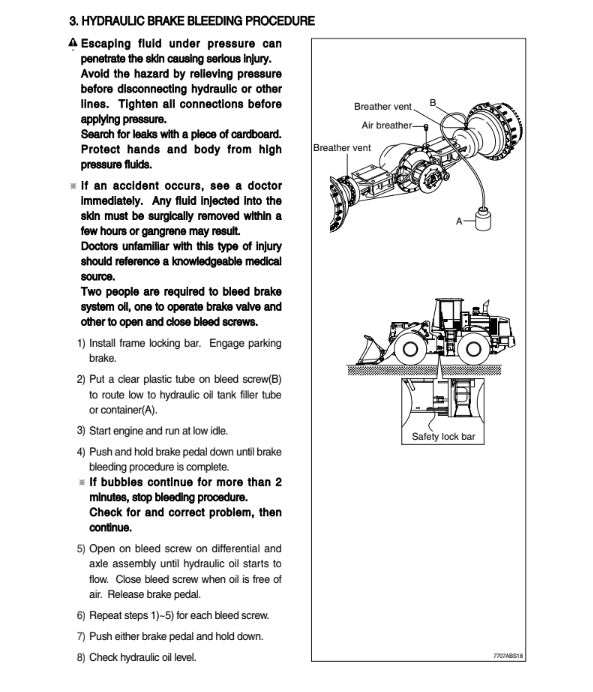 3. HYDRAULIC BRAKE BLEEDING PROCEDURE

⚠ Escaping fluid under pressure can penetrate the skin causing serious injury. Avoid the hazard by relieving pressure before disconnecting hydraulic or other lines. Tighten all connections before applying pressure. Search for leaks with a piece of cardboard. Protect hands and body from high pressure fluids.

※ If an accident occurs, see a doctor immediately. Any fluid injected into the skin must be surgically removed within a few hours or gangrene may result. Doctors unfamiliar with this type of injury should reference a knowledgeable medical source. Two people are required to bleed brake system oil, one to operate brake valve and other to open and close bleed screws.

1) Install frame locking bar. Engage parking brake.

2) Put a clear plastic tube on bleed screw(B) to route low to hydraulic oil tank filler tube or container(A).

3) Start engine and run at low idle.

4) Push and hold brake pedal down until brake bleeding procedure is complete.

※ If bubbles continue for more than 2 minutes, stop bleeding procedure. Check for and correct problem, then continue.

5) Open on bleed screw on differential and axle assembly until hydraulic oil starts to flow. Close bleed screw when oil is free of air. Release brake pedal.

6) Repeat steps 1)~5) for each bleed screw.

7) Push either brake pedal and hold down.

8) Check hydraulic oil level.

Breather vent
B
Air breather
Breather vent
A

Safety lock bar

7707ABS18