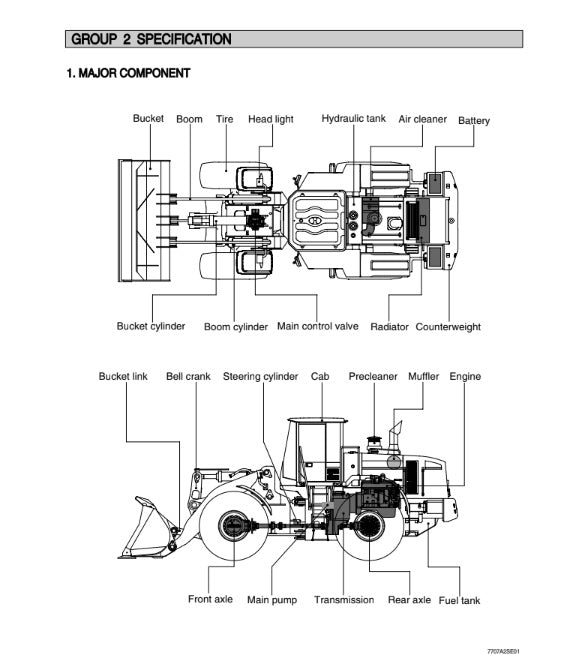 GROUP 2 SPECIFICATION

1. MAJOR COMPONENT

Bucket
Boom
Tire
Head light
Hydraulic tank
Air cleaner
Battery
Bucket cylinder
Boom cylinder
Main control valve
Radiator
Counterweight

Bucket link
Bell crank
Steering cylinder
Cab
Precleaner
Muffler
Engine
Front axle
Main pump
Transmission
Rear axle
Fuel tank

7707A2SE01