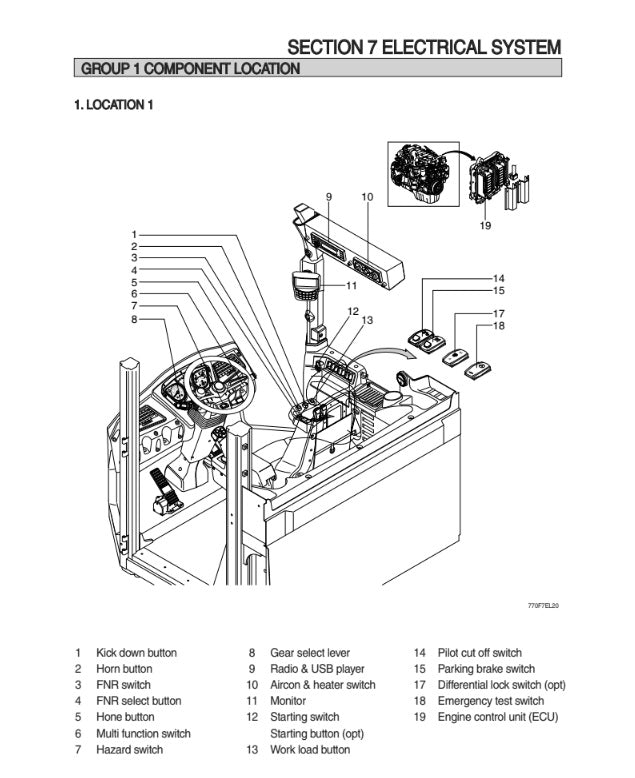 SECTION 7 ELECTRICAL SYSTEM

GROUP 1 COMPONENT LOCATION

1. LOCATION 1

9
10
19
1
2
3
4
5
6
7
8
11
12
13
14
15
17
18

770F7EL20

1 Kick down button
2 Horn button
3 FNR switch
4 FNR select button
5 Hone button
6 Multi function switch
7 Hazard switch

8 Gear select lever
9 Radio & USB player
10 Aircon & heater switch
11 Monitor
12 Starting switch
Starting button (opt)
13 Work load button

14 Pilot cut off switch
15 Parking brake switch
17 Differential lock switch (opt)
18 Emergency test switch
19 Engine control unit (ECU)