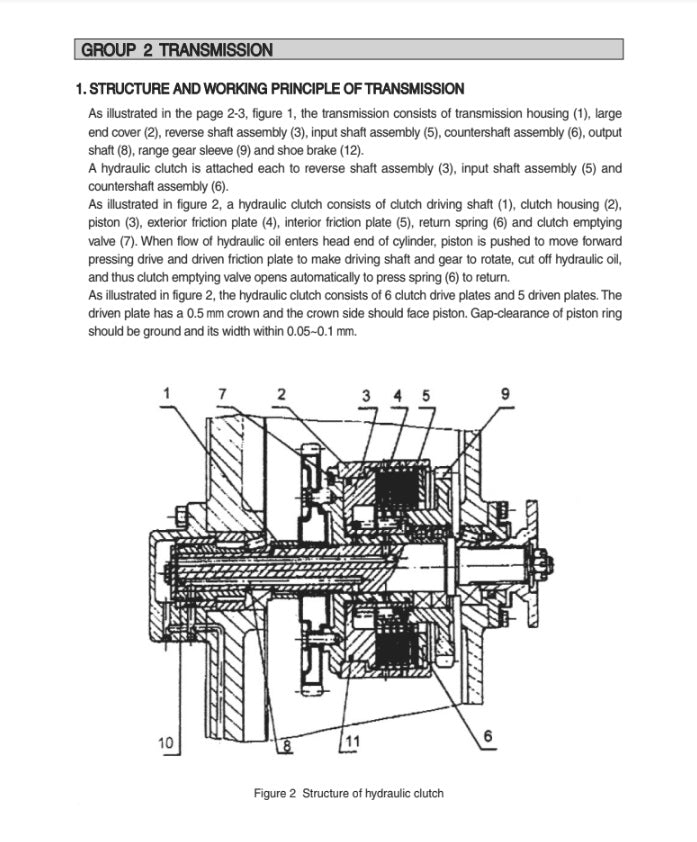 GROUP 2 TRANSMISSION

1. STRUCTURE AND WORKING PRINCIPLE OF TRANSMISSION

As illustrated in the page 2-3, figure 1, the transmission consists of transmission housing (1), large end cover (2), reverse shaft assembly (3), input shaft assembly (5), countershaft assembly (6), output shaft (8), range gear sleeve (9) and shoe brake (12).
A hydraulic clutch is attached each to reverse shaft assembly (3), input shaft assembly (5) and countershaft assembly (6).
As illustrated in figure 2, a hydraulic clutch consists of clutch driving shaft (1), clutch housing (2), piston (3), exterior friction plate (4), interior friction plate (5), return spring (6) and clutch emptying valve (7). When flow of hydraulic oil enters head end of cylinder, piston is pushed to move forward pressing drive and driven friction plate to make driving shaft and gear to rotate, cut off hydraulic oil, and thus clutch emptying valve opens automatically to press spring (6) to return.
As illustrated in figure 2, the hydraulic clutch consists of 6 clutch drive plates and 5 driven plates. The driven plate has a 0.5 mm crown and the crown side should face piston. Gap-clearance of piston ring should be ground and its width within 0.05~0.1 mm.

1 7 2 3 4 5 9

10 8 11 6

Figure 2 Structure of hydraulic clutch