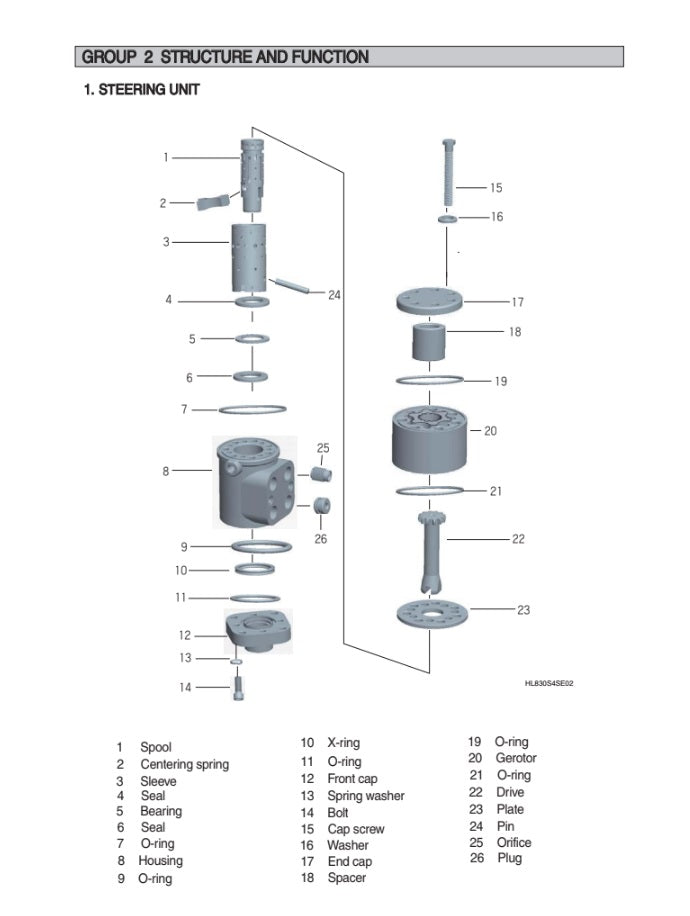 GROUP 2 STRUCTURE AND FUNCTION

1. STEERING UNIT

1
2
3
4
24
5
6
7
8
25
26
9
10
11
12
13
14
15
16
17
18
19
20
21
22
23

HL830S4SE02

1 Spool
2 Centering spring
3 Sleeve
4 Seal
5 Bearing
6 Seal
7 O-ring
8 Housing
9 O-ring

10 X-ring
11 O-ring
12 Front cap
13 Spring washer
14 Bolt
15 Cap screw
16 Washer
17 End cap
18 Spacer

19 O-ring
20 Gerotor
21 O-ring
22 Drive
23 Plate
24 Pin
25 Orifice
26 Plug