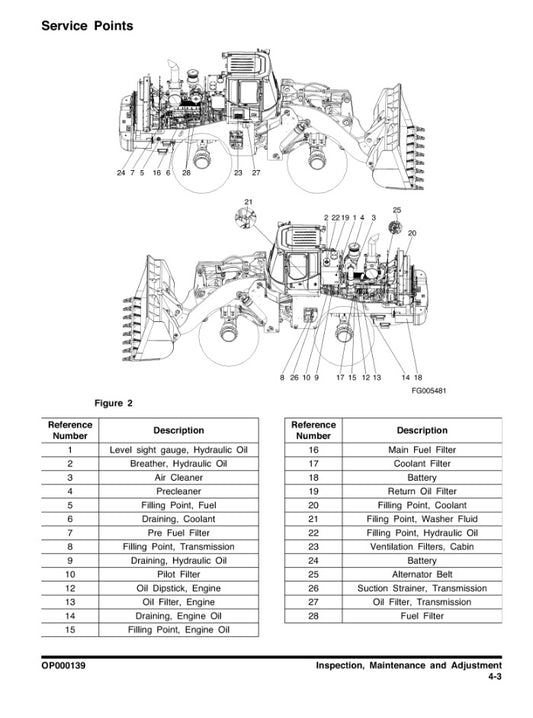 Service Points

24 7 5 16 6 28 23 27

21

2 22 19 1 4 3

25

20

8 26 10 9 17 15 12 13 14 18

FG005481

Figure 2

| Reference Number | Description |
|---|---|
| 1 | Level sight gauge, Hydraulic Oil |
| 2 | Breather, Hydraulic Oil |
| 3 | Air Cleaner |
| 4 | Precleaner |
| 5 | Filling Point, Fuel |
| 6 | Draining, Coolant |
| 7 | Pre Fuel Filter |
| 8 | Filling Point, Transmission |
| 9 | Draining, Hydraulic Oil |
| 10 | Pilot Filter |
| 12 | Oil Dipstick, Engine |
| 13 | Oil Filter, Engine |
| 14 | Draining, Engine Oil |
| 15 | Filling Point, Engine Oil |

| Reference Number | Description |
|---|---|
| 16 | Main Fuel Filter |
| 17 | Coolant Filter |
| 18 | Battery |
| 19 | Return Oil Filter |
| 20 | Filling Point, Coolant |
| 21 | Filing Point, Washer Fluid |
| 22 | Filling Point, Hydraulic Oil |
| 23 | Ventilation Filters, Cabin |
| 24 | Battery |
| 25 | Alternator Belt |
| 26 | Suction Strainer, Transmission |
| 27 | Oil Filter, Transmission |
| 28 | Fuel Filter |

OP000139

Inspection, Maintenance and Adjustment
4-3