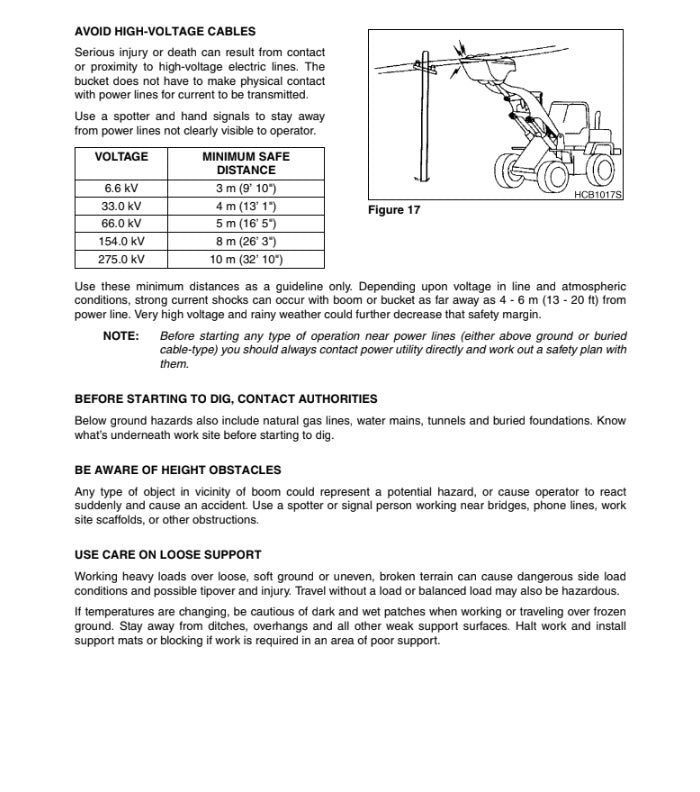 AVOID HIGH-VOLTAGE CABLES

Serious injury or death can result from contact or proximity to high-voltage electric lines. The bucket does not have to make physical contact with power lines for current to be transmitted.

Use a spotter and hand signals to stay away from power lines not clearly visible to operator.

| VOLTAGE | MINIMUM SAFE DISTANCE |
|---|---|
| 6.6 kV | 3 m (9' 10") |
| 33.0 kV | 4 m (13' 1") |
| 66.0 kV | 5 m (16' 5") |
| 154.0 kV | 8 m (26' 3") |
| 275.0 kV | 10 m (32' 10") |

HCB1017S

Figure 17

Use these minimum distances as a guideline only. Depending upon voltage in line and atmospheric conditions, strong current shocks can occur with boom or bucket as far away as 4 - 6 m (13 - 20 ft) from power line. Very high voltage and rainy weather could further decrease that safety margin.

NOTE: Before starting any type of operation near power lines (either above ground or buried cable-type) you should always contact power utility directly and work out a safety plan with them.

BEFORE STARTING TO DIG, CONTACT AUTHORITIES

Below ground hazards also include natural gas lines, water mains, tunnels and buried foundations. Know what's underneath work site before starting to dig.

BE AWARE OF HEIGHT OBSTACLES

Any type of object in vicinity of boom could represent a potential hazard, or cause operator to react suddenly and cause an accident. Use a spotter or signal person working near bridges, phone lines, work site scaffolds, or other obstructions.

USE CARE ON LOOSE SUPPORT

Working heavy loads over loose, soft ground or uneven, broken terrain can cause dangerous side load conditions and possible tipover and injury. Travel without a load or balanced load may also be hazardous.

If temperatures are changing, be cautious of dark and wet patches when working or traveling over frozen ground. Stay away from ditches, overhangs and all other weak support surfaces. Halt work and install support mats or blocking if work is required in an area of poor support.