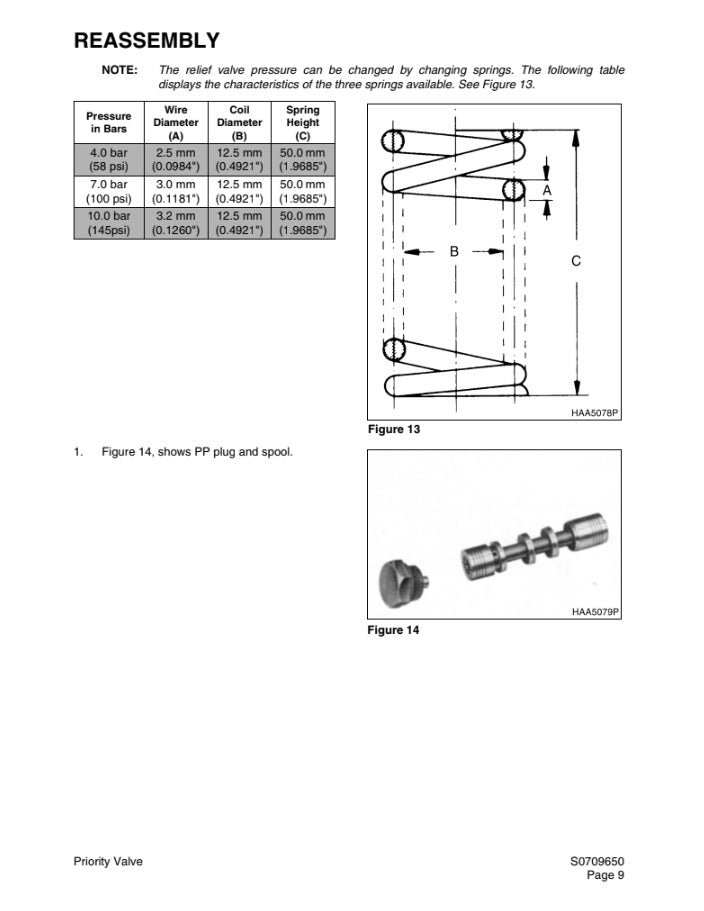 REASSEMBLY

NOTE: The relief valve pressure can be changed by changing springs. The following table displays the characteristics of the three springs available. See Figure 13.

| Pressure in Bars | Wire Diameter (A) | Coil Diameter (B) | Spring Height (C) |
|---|---|---|---|
| 4.0 bar (58 psi) | 2.5 mm (0.0984") | 12.5 mm (0.4921") | 50.0 mm (1.9685") |
| 7.0 bar (100 psi) | 3.0 mm (0.1181") | 12.5 mm (0.4921") | 50.0 mm (1.9685") |
| 10.0 bar (145psi) | 3.2 mm (0.1260") | 12.5 mm (0.4921") | 50.0 mm (1.9685") |

A

B

C

HAA5078P

Figure 13

1. Figure 14, shows PP plug and spool.

HAA5079P

Figure 14

Priority Valve

S0709650
Page 9