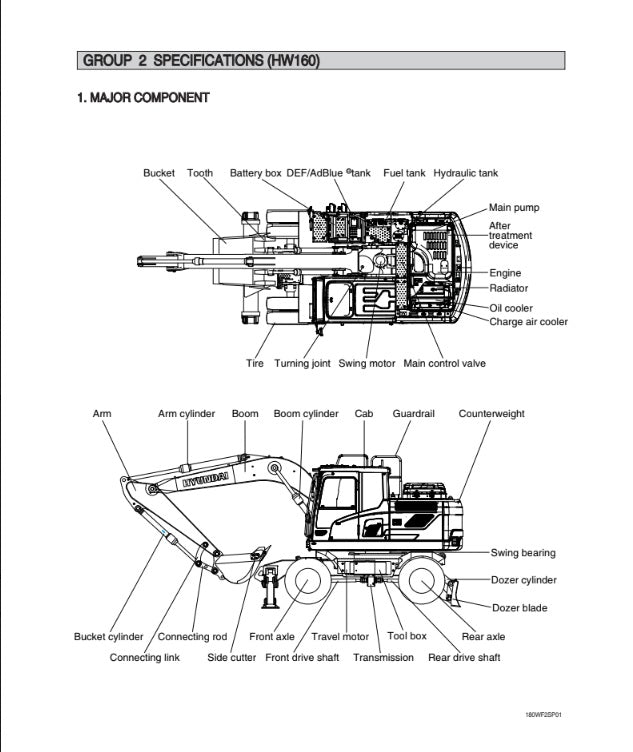 GROUP 2 SPECIFICATIONS (HW160)

1. MAJOR COMPONENT

Bucket Tooth Battery box DEF/AdBlue ®tank Fuel tank Hydraulic tank

Main pump
After treatment device
Engine
Radiator
Oil cooler
Charge air cooler

Tire Turning joint Swing motor Main control valve

Arm Arm cylinder Boom Boom cylinder Cab Guardrail Counterweight

HYUNDAI

Swing bearing
Dozer cylinder
Dozer blade

Bucket cylinder Connecting rod Front axle Travel motor Tool box Rear axle
Connecting link Side cutter Front drive shaft Transmission Rear drive shaft

180WF2SP01