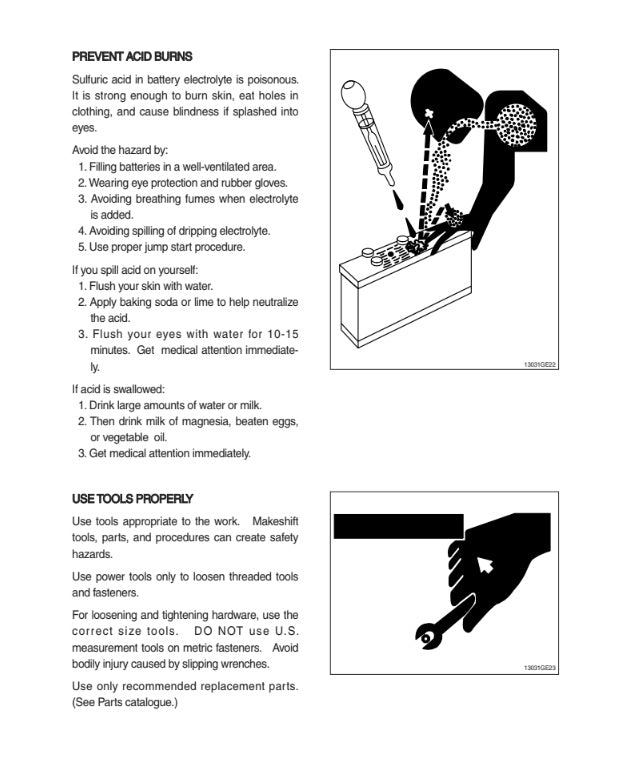 PREVENT ACID BURNS

Sulfuric acid in battery electrolyte is poisonous. It is strong enough to burn skin, eat holes in clothing, and cause blindness if splashed into eyes.

Avoid the hazard by:
1. Filling batteries in a well-ventilated area.
2. Wearing eye protection and rubber gloves.
3. Avoiding breathing fumes when electrolyte is added.
4. Avoiding spilling of dripping electrolyte.
5. Use proper jump start procedure.

If you spill acid on yourself:
1. Flush your skin with water.
2. Apply baking soda or lime to help neutralize the acid.
3. Flush your eyes with water for 10-15 minutes. Get medical attention immediately.

If acid is swallowed:
1. Drink large amounts of water or milk.
2. Then drink milk of magnesia, beaten eggs, or vegetable oil.
3. Get medical attention immediately.

13031GE22

USE TOOLS PROPERLY

Use tools appropriate to the work. Makeshift tools, parts, and procedures can create safety hazards.

Use power tools only to loosen threaded tools and fasteners.

For loosening and tightening hardware, use the correct size tools. DO NOT use U.S. measurement tools on metric fasteners. Avoid bodily injury caused by slipping wrenches.

Use only recommended replacement parts. (See Parts catalogue.)

13031GE23