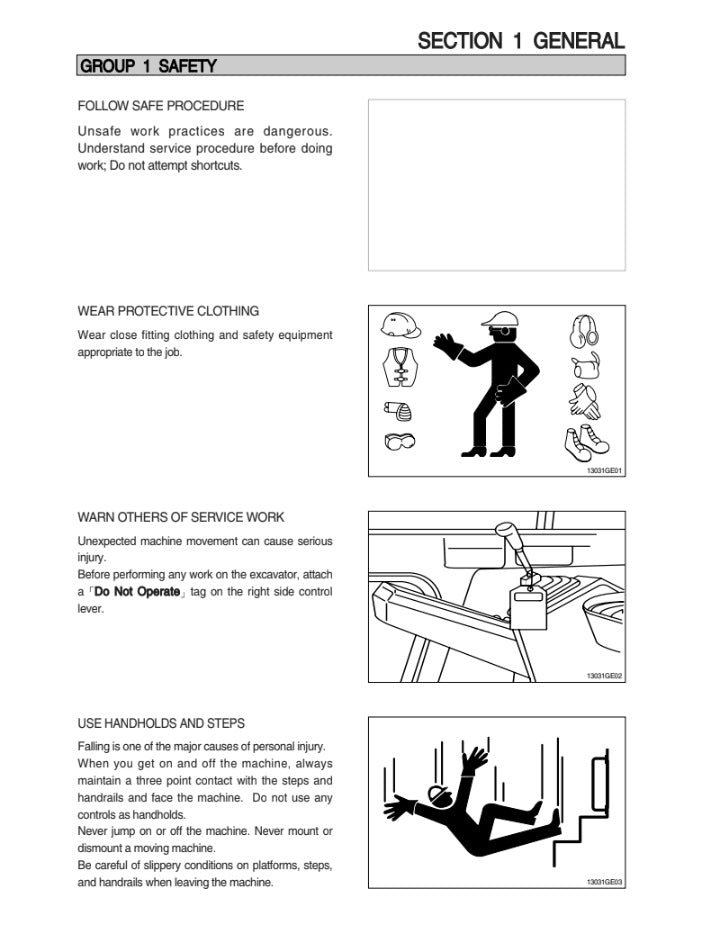 SECTION 1 GENERAL

GROUP 1 SAFETY

FOLLOW SAFE PROCEDURE

Unsafe work practices are dangerous. Understand service procedure before doing work; Do not attempt shortcuts.

WEAR PROTECTIVE CLOTHING

Wear close fitting clothing and safety equipment appropriate to the job.

13031GE01

WARN OTHERS OF SERVICE WORK

Unexpected machine movement can cause serious injury.
Before performing any work on the excavator, attach a「Do Not Operate」tag on the right side control lever.

13031GE02

USE HANDHOLDS AND STEPS

Falling is one of the major causes of personal injury.
When you get on and off the machine, always maintain a three point contact with the steps and handrails and face the machine. Do not use any controls as handholds.
Never jump on or off the machine. Never mount or dismount a moving machine.
Be careful of slippery conditions on platforms, steps, and handrails when leaving the machine.

13031GE03