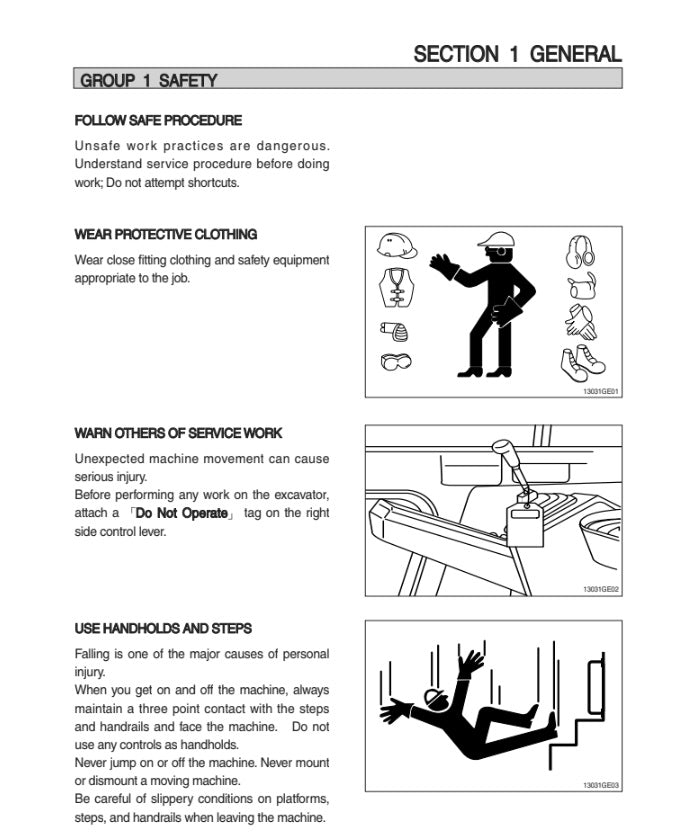 SECTION 1 GENERAL

GROUP 1 SAFETY

FOLLOW SAFE PROCEDURE

Unsafe work practices are dangerous. Understand service procedure before doing work; Do not attempt shortcuts.

WEAR PROTECTIVE CLOTHING

Wear close fitting clothing and safety equipment appropriate to the job.

13031GE01

WARN OTHERS OF SERVICE WORK

Unexpected machine movement can cause serious injury.
Before performing any work on the excavator, attach a 「Do Not Operate」 tag on the right side control lever.

13031GE02

USE HANDHOLDS AND STEPS

Falling is one of the major causes of personal injury.
When you get on and off the machine, always maintain a three point contact with the steps and handrails and face the machine. Do not use any controls as handholds.
Never jump on or off the machine. Never mount or dismount a moving machine.
Be careful of slippery conditions on platforms, steps, and handrails when leaving the machine.

13031GE03