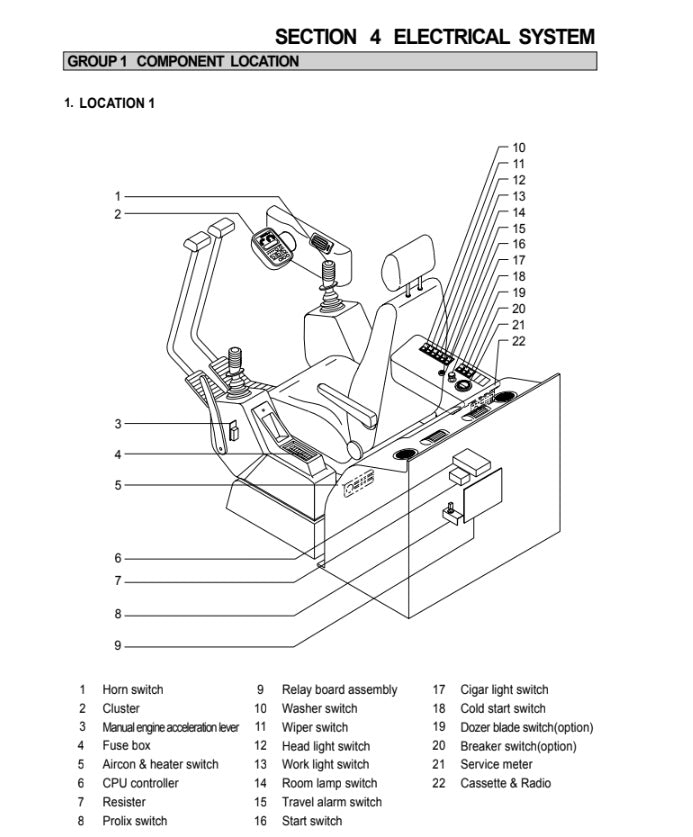 SECTION 4 ELECTRICAL SYSTEM

GROUP 1 COMPONENT LOCATION

1. LOCATION 1

1
2
3
4
5
6
7
8
9
10
11
12
13
14
15
16
17
18
19
20
21
22

1 Horn switch
2 Cluster
3 Manual engine acceleration lever
4 Fuse box
5 Aircon & heater switch
6 CPU controller
7 Resister
8 Prolix switch

9 Relay board assembly
10 Washer switch
11 Wiper switch
12 Head light switch
13 Work light switch
14 Room lamp switch
15 Travel alarm switch
16 Start switch

17 Cigar light switch
18 Cold start switch
19 Dozer blade switch(option)
20 Breaker switch(option)
21 Service meter
22 Cassette & Radio