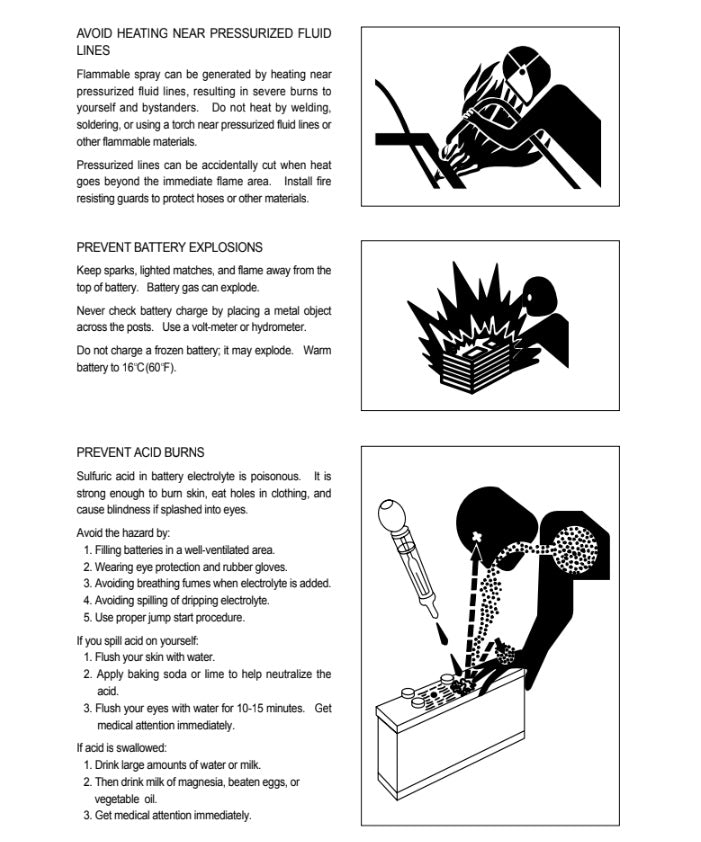 AVOID HEATING NEAR PRESSURIZED FLUID LINES

Flammable spray can be generated by heating near pressurized fluid lines, resulting in severe burns to yourself and bystanders. Do not heat by welding, soldering, or using a torch near pressurized fluid lines or other flammable materials.

Pressurized lines can be accidentally cut when heat goes beyond the immediate flame area. Install fire resisting guards to protect hoses or other materials.

PREVENT BATTERY EXPLOSIONS

Keep sparks, lighted matches, and flame away from the top of battery. Battery gas can explode.

Never check battery charge by placing a metal object across the posts. Use a volt-meter or hydrometer.

Do not charge a frozen battery; it may explode. Warm battery to 16°C(60°F).

PREVENT ACID BURNS

Sulfuric acid in battery electrolyte is poisonous. It is strong enough to burn skin, eat holes in clothing, and cause blindness if splashed into eyes.

Avoid the hazard by:
1. Filling batteries in a well-ventilated area.
2. Wearing eye protection and rubber gloves.
3. Avoiding breathing fumes when electrolyte is added.
4. Avoiding spilling of dripping electrolyte.
5. Use proper jump start procedure.

If you spill acid on yourself:
1. Flush your skin with water.
2. Apply baking soda or lime to help neutralize the acid.
3. Flush your eyes with water for 10-15 minutes. Get medical attention immediately.

If acid is swallowed:
1. Drink large amounts of water or milk.
2. Then drink milk of magnesia, beaten eggs, or vegetable oil.
3. Get medical attention immediately.