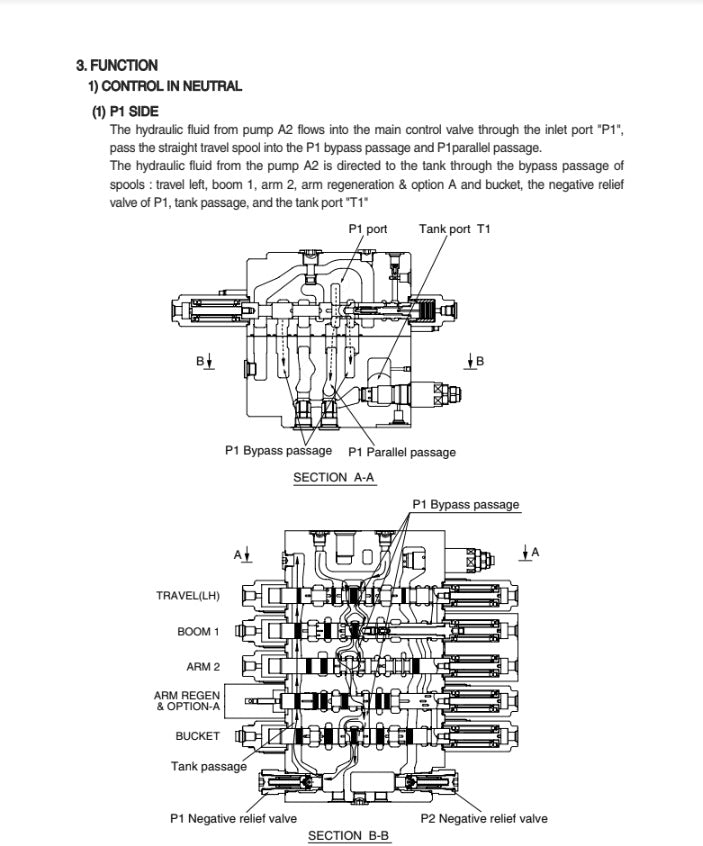 3. FUNCTION
1) CONTROL IN NEUTRAL
(1) P1 SIDE
The hydraulic fluid from pump A2 flows into the main control valve through the inlet port "P1", pass the straight travel spool into the P1 bypass passage and P1parallel passage.
The hydraulic fluid from the pump A2 is directed to the tank through the bypass passage of spools : travel left, boom 1, arm 2, arm regeneration & option A and bucket, the negative relief valve of P1, tank passage, and the tank port "T1"

P1 port
Tank port T1
B
B
P1 Bypass passage
P1 Parallel passage
SECTION A-A

P1 Bypass passage
A
A
TRAVEL(LH)
BOOM 1
ARM 2
ARM REGEN & OPTION-A
BUCKET
Tank passage
P1 Negative relief valve
P2 Negative relief valve
SECTION B-B