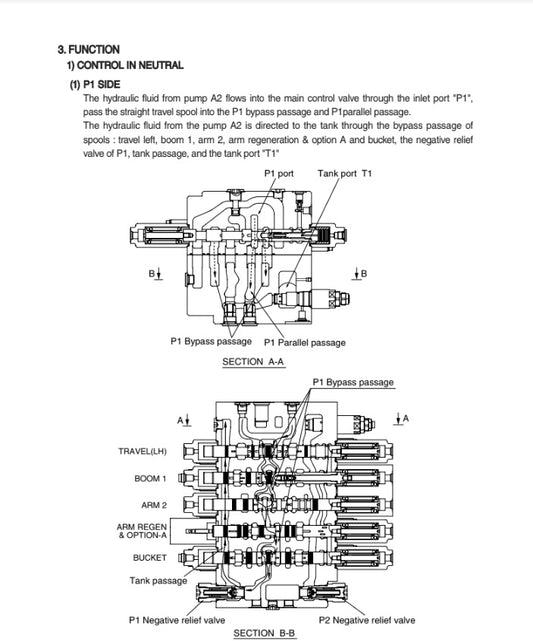 3. FUNCTION
1) CONTROL IN NEUTRAL
(1) P1 SIDE
The hydraulic fluid from pump A2 flows into the main control valve through the inlet port "P1", pass the straight travel spool into the P1 bypass passage and P1parallel passage.
The hydraulic fluid from the pump A2 is directed to the tank through the bypass passage of spools : travel left, boom 1, arm 2, arm regeneration & option A and bucket, the negative relief valve of P1, tank passage, and the tank port "T1"

P1 port
Tank port T1
B
B
P1 Bypass passage
P1 Parallel passage
SECTION A-A

P1 Bypass passage
A
A
TRAVEL(LH)
BOOM 1
ARM 2
ARM REGEN & OPTION-A
BUCKET
Tank passage
P1 Negative relief valve
P2 Negative relief valve
SECTION B-B