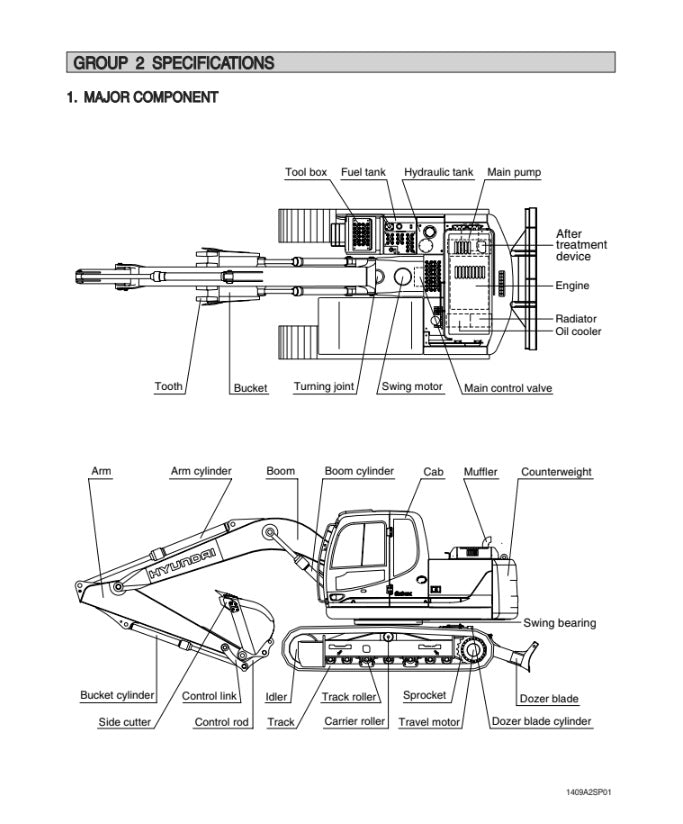 GROUP 2 SPECIFICATIONS

1. MAJOR COMPONENT

Tool box
Fuel tank
Hydraulic tank
Main pump
After treatment device
Engine
Radiator
Oil cooler
Tooth
Bucket
Turning joint
Swing motor
Main control valve

Arm
Arm cylinder
Boom
Boom cylinder
Cab
Muffler
Counterweight
HYUNDAI
Swing bearing
Bucket cylinder
Control link
Idler
Track roller
Sprocket
Dozer blade
Side cutter
Control rod
Track
Carrier roller
Travel motor
Dozer blade cylinder

1409A2SP01