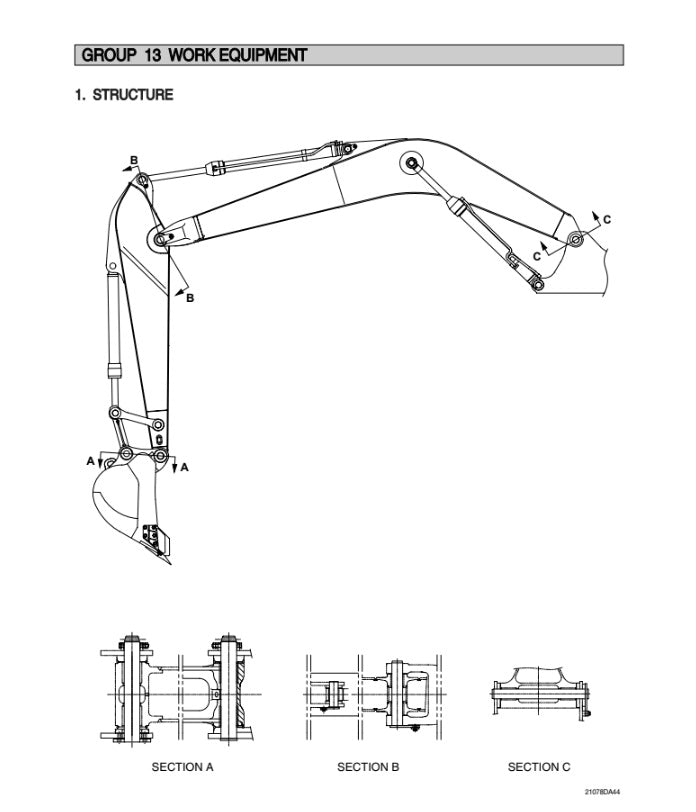 GROUP 13 WORK EQUIPMENT

1. STRUCTURE

B

B

C

C

A

A

SECTION A

SECTION B

SECTION C

21078DA44