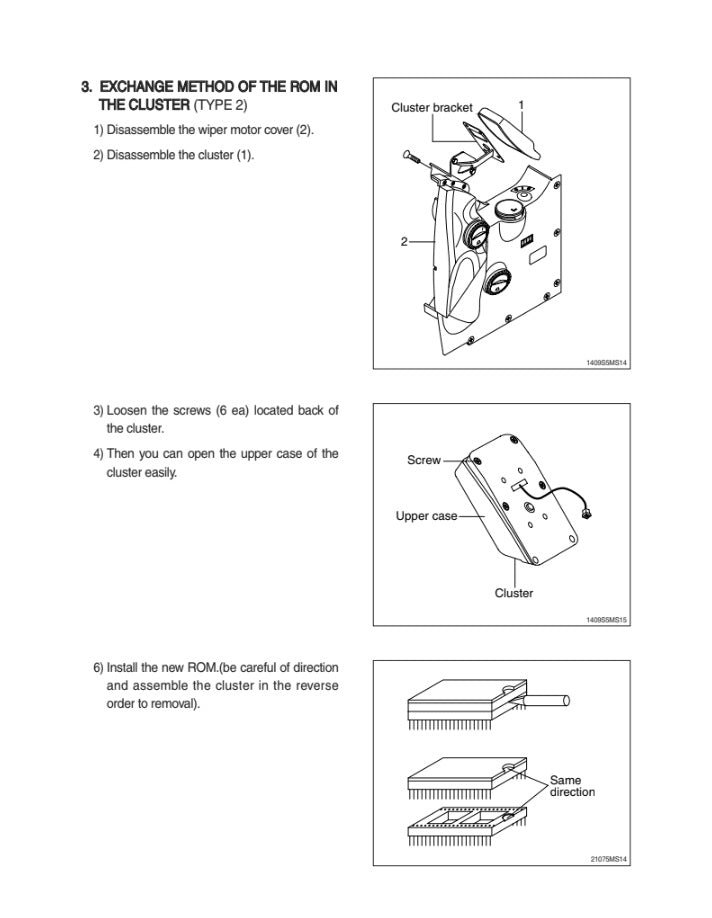 3. EXCHANGE METHOD OF THE ROM IN THE CLUSTER (TYPE 2)

1) Disassemble the wiper motor cover (2).

2) Disassemble the cluster (1).

Cluster bracket
1
2
1409S5MS14

3) Loosen the screws (6 ea) located back of the cluster.

4) Then you can open the upper case of the cluster easily.

Screw
Upper case
Cluster
1409S5MS15

6) Install the new ROM.(be careful of direction and assemble the cluster in the reverse order to removal).

Same direction
21075MS14