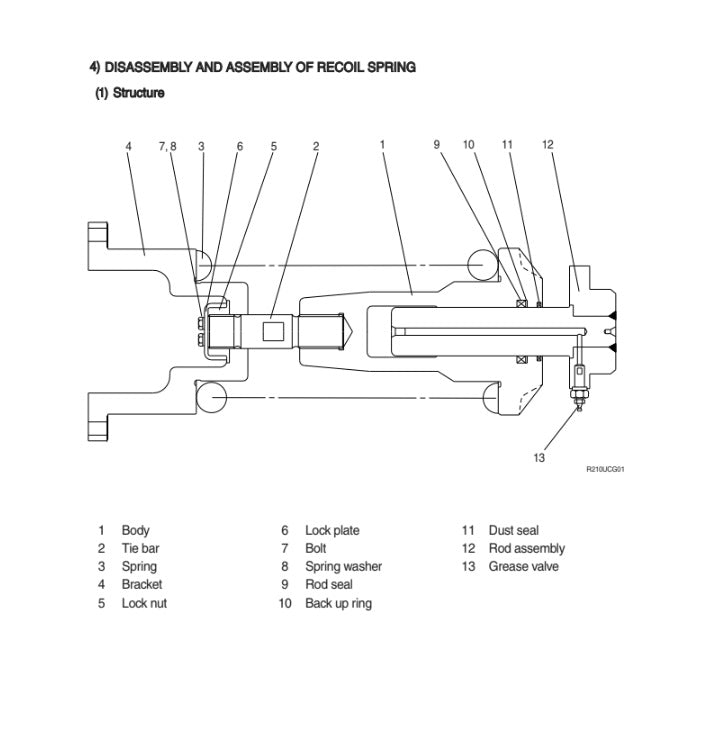 4) DISASSEMBLY AND ASSEMBLY OF RECOIL SPRING

(1) Structure

4 7, 8 3 6 5 2 1 9 10 11 12

13

R210UCG01

1 Body
2 Tie bar
3 Spring
4 Bracket
5 Lock nut

6 Lock plate
7 Bolt
8 Spring washer
9 Rod seal
10 Back up ring

11 Dust seal
12 Rod assembly
13 Grease valve