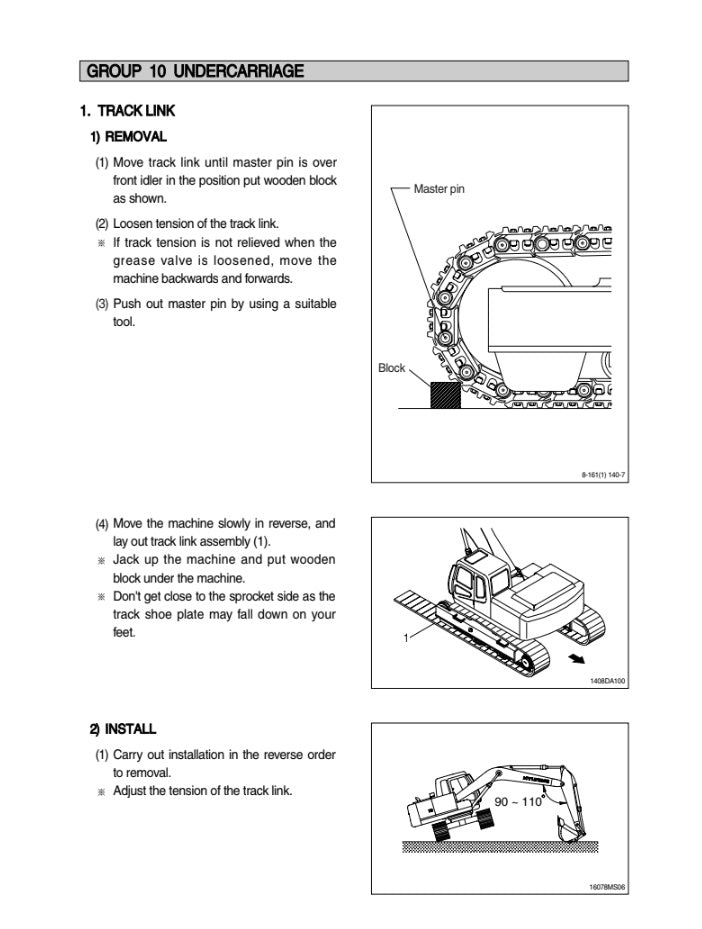 GROUP 10 UNDERCARRIAGE

1. TRACK LINK

1) REMOVAL

(1) Move track link until master pin is over front idler in the position put wooden block as shown.

(2) Loosen tension of the track link.

※ If track tension is not relieved when the grease valve is loosened, move the machine backwards and forwards.

(3) Push out master pin by using a suitable tool.

Master pin

Block

8-161(1) 140-7

(4) Move the machine slowly in reverse, and lay out track link assembly (1).

※ Jack up the machine and put wooden block under the machine.

※ Don't get close to the sprocket side as the track shoe plate may fall down on your feet.

1

1408DA100

2) INSTALL

(1) Carry out installation in the reverse order to removal.

※ Adjust the tension of the track link.

90 ~ 110°

16078MS06