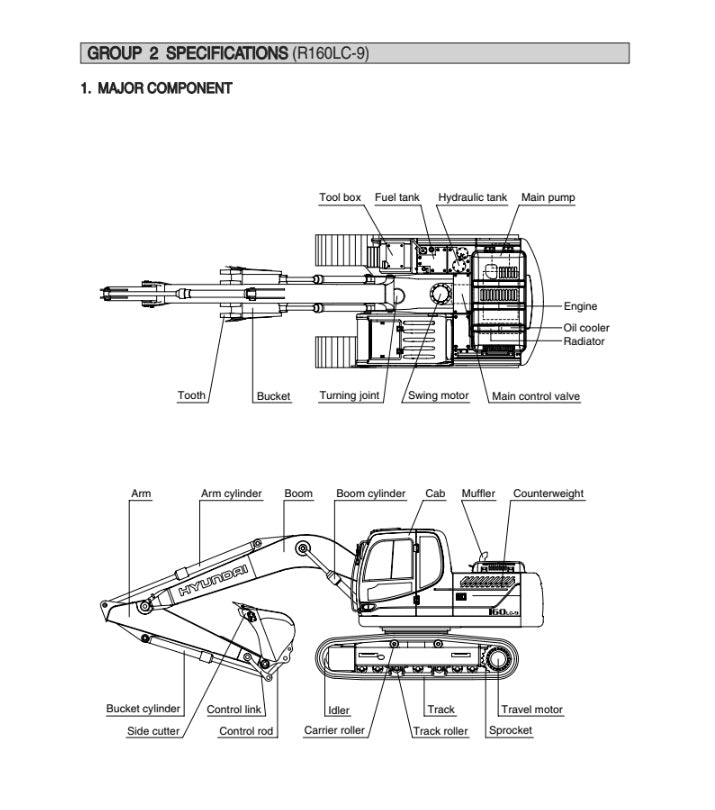 GROUP 2 SPECIFICATIONS (R160LC-9)

1. MAJOR COMPONENT

Tool box
Fuel tank
Hydraulic tank
Main pump
Engine
Oil cooler
Radiator
Tooth
Bucket
Turning joint
Swing motor
Main control valve

Arm
Arm cylinder
Boom
Boom cylinder
Cab
Muffler
Counterweight
HYUNDAI
160LC-9
Bucket cylinder
Side cutter
Control link
Control rod
Idler
Carrier roller
Track
Track roller
Travel motor
Sprocket