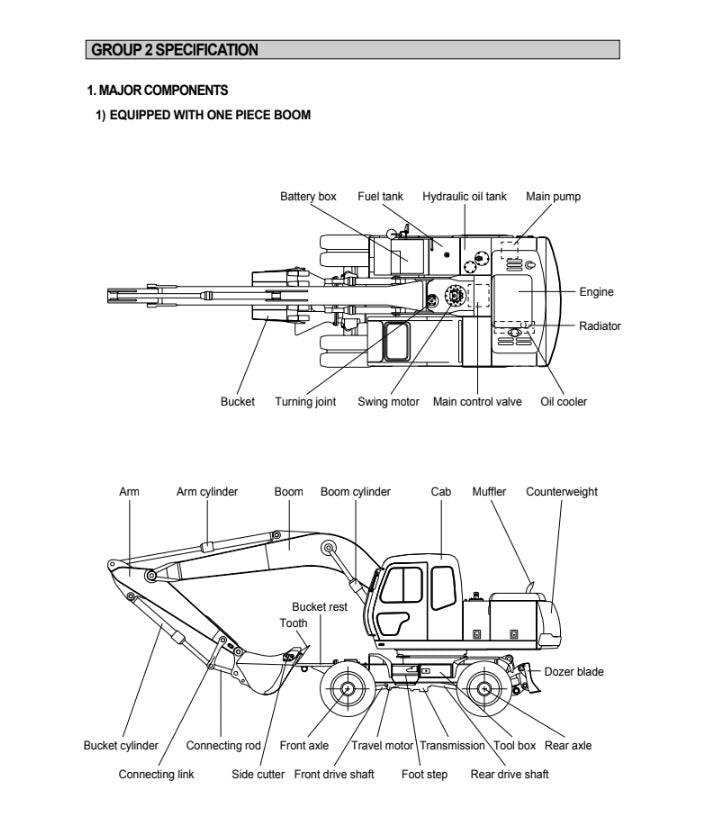 GROUP 2 SPECIFICATION

1. MAJOR COMPONENTS

1) EQUIPPED WITH ONE PIECE BOOM

Battery box
Fuel tank
Hydraulic oil tank
Main pump
Engine
Radiator
Bucket
Turning joint
Swing motor
Main control valve
Oil cooler

Arm
Arm cylinder
Boom
Boom cylinder
Cab
Muffler
Counterweight
Bucket rest
Tooth
Dozer blade
Bucket cylinder
Connecting rod
Front axle
Travel motor
Transmission
Tool box
Rear axle
Connecting link
Side cutter
Front drive shaft
Foot step
Rear drive shaft