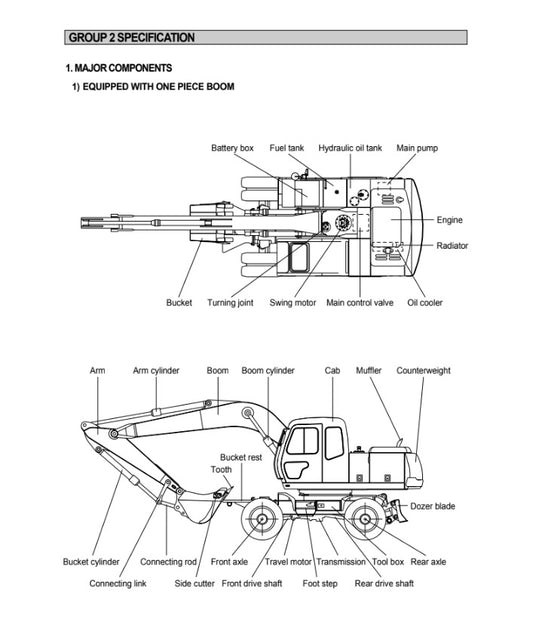 GROUP 2 SPECIFICATION

1. MAJOR COMPONENTS

1) EQUIPPED WITH ONE PIECE BOOM

Battery box
Fuel tank
Hydraulic oil tank
Main pump
Engine
Radiator
Bucket
Turning joint
Swing motor
Main control valve
Oil cooler

Arm
Arm cylinder
Boom
Boom cylinder
Cab
Muffler
Counterweight
Bucket rest
Tooth
Dozer blade
Bucket cylinder
Connecting rod
Front axle
Travel motor
Transmission
Tool box
Rear axle
Connecting link
Side cutter
Front drive shaft
Foot step
Rear drive shaft