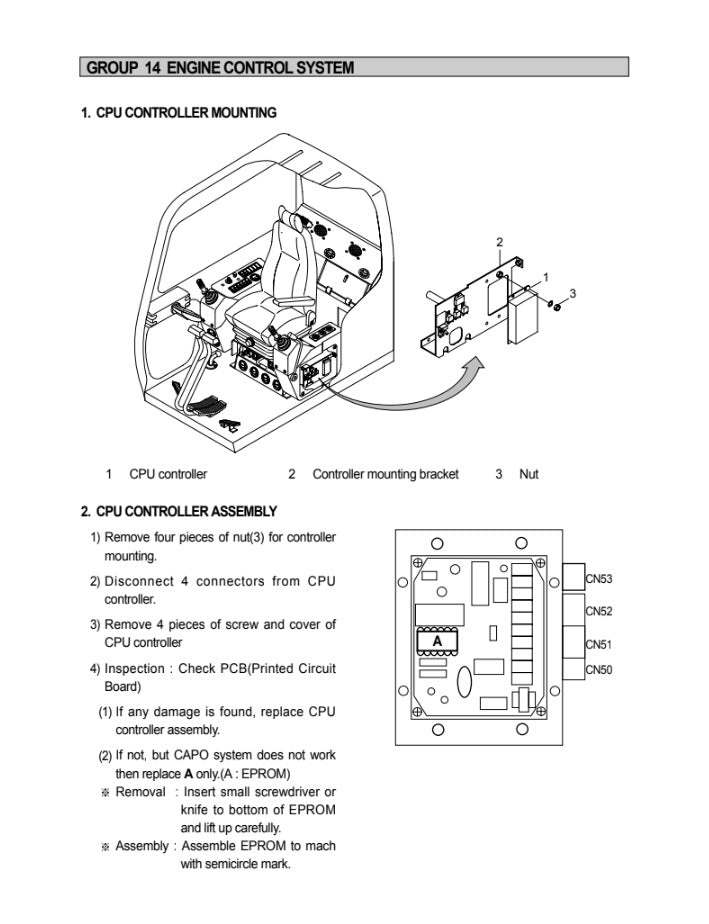 GROUP 14 ENGINE CONTROL SYSTEM

1. CPU CONTROLLER MOUNTING

2

1

3

1 CPU controller 2 Controller mounting bracket 3 Nut

2. CPU CONTROLLER ASSEMBLY

1) Remove four pieces of nut(3) for controller mounting.

2) Disconnect 4 connectors from CPU controller.

3) Remove 4 pieces of screw and cover of CPU controller

4) Inspection : Check PCB(Printed Circuit Board)

(1) If any damage is found, replace CPU controller assembly.

(2) If not, but CAPO system does not work then replace **A** only.(A : EPROM)

※ Removal : Insert small screwdriver or knife to bottom of EPROM and lift up carefully.

※ Assembly : Assemble EPROM to mach with semicircle mark.

A

CN53

CN52

CN51

CN50