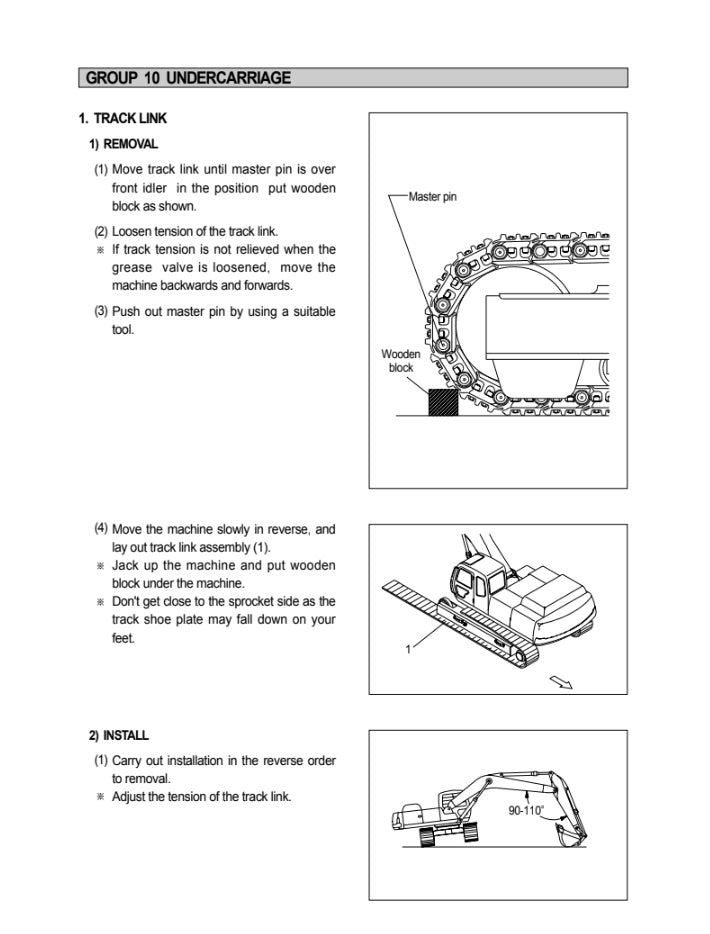 GROUP 10 UNDERCARRIAGE

1. TRACK LINK

1) REMOVAL

(1) Move track link until master pin is over front idler in the position put wooden block as shown.

(2) Loosen tension of the track link.
※ If track tension is not relieved when the grease valve is loosened, move the machine backwards and forwards.

(3) Push out master pin by using a suitable tool.

Master pin

Wooden block

(4) Move the machine slowly in reverse, and lay out track link assembly (1).
※ Jack up the machine and put wooden block under the machine.
※ Don't get close to the sprocket side as the track shoe plate may fall down on your feet.

1

2) INSTALL

(1) Carry out installation in the reverse order to removal.
※ Adjust the tension of the track link.

90-110°