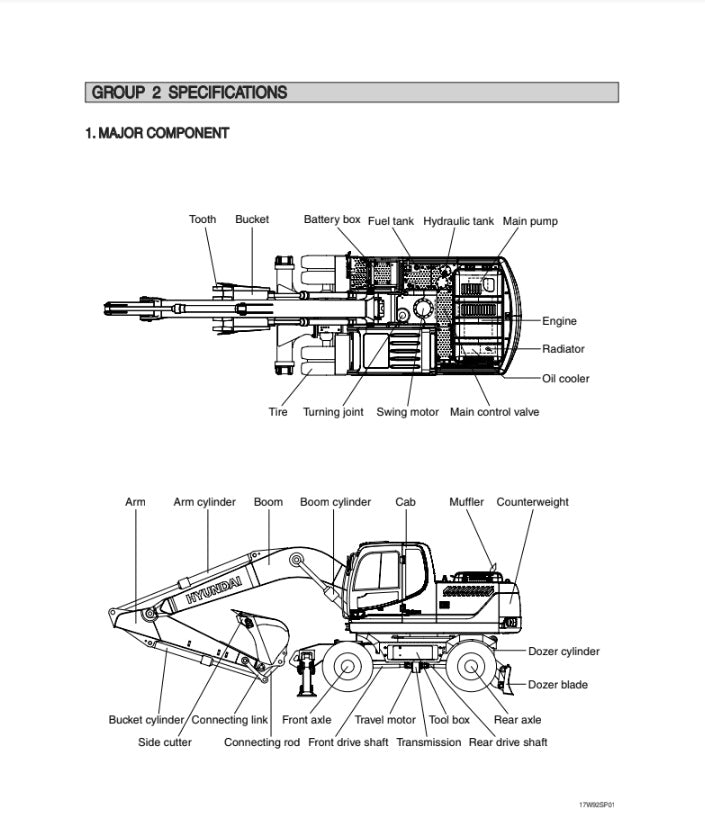 GROUP 2 SPECIFICATIONS

1. MAJOR COMPONENT

Tooth
Bucket
Battery box
Fuel tank
Hydraulic tank
Main pump
Engine
Radiator
Oil cooler
Tire
Turning joint
Swing motor
Main control valve

Arm
Arm cylinder
Boom
Boom cylinder
Cab
Muffler
Counterweight
HYUNDAI
Dozer cylinder
Dozer blade
Bucket cylinder
Connecting link
Front axle
Travel motor
Tool box
Rear axle
Side cutter
Connecting rod
Front drive shaft
Transmission
Rear drive shaft

17W92SP01