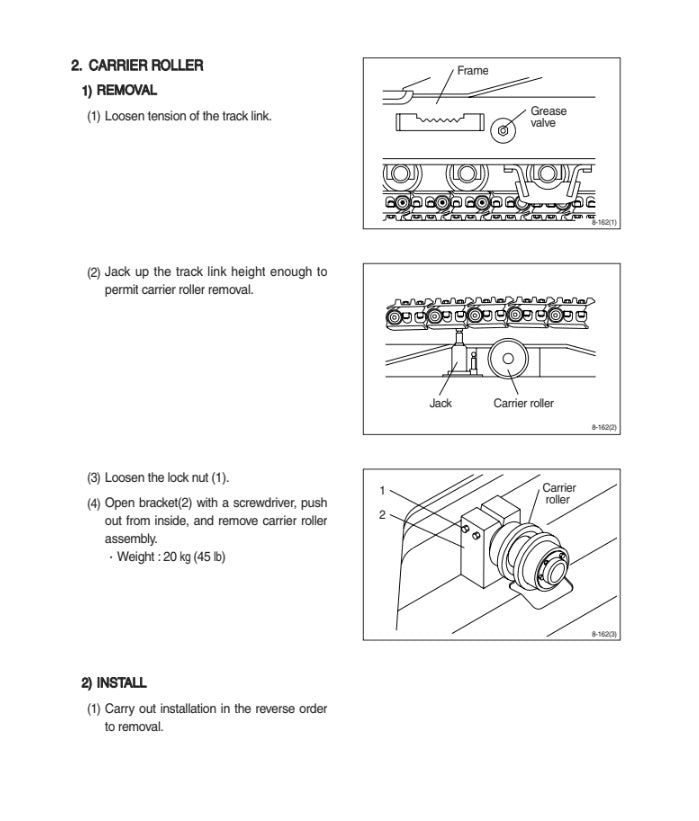 2. CARRIER ROLLER

1) REMOVAL

(1) Loosen tension of the track link.

Frame

Grease valve

8-162(1)

(2) Jack up the track link height enough to permit carrier roller removal.

Jack

Carrier roller

8-162(2)

(3) Loosen the lock nut (1).

(4) Open bracket(2) with a screwdriver, push out from inside, and remove carrier roller assembly.

· Weight : 20 kg (45 lb)

1

2

Carrier roller

8-162(3)

2) INSTALL

(1) Carry out installation in the reverse order to removal.