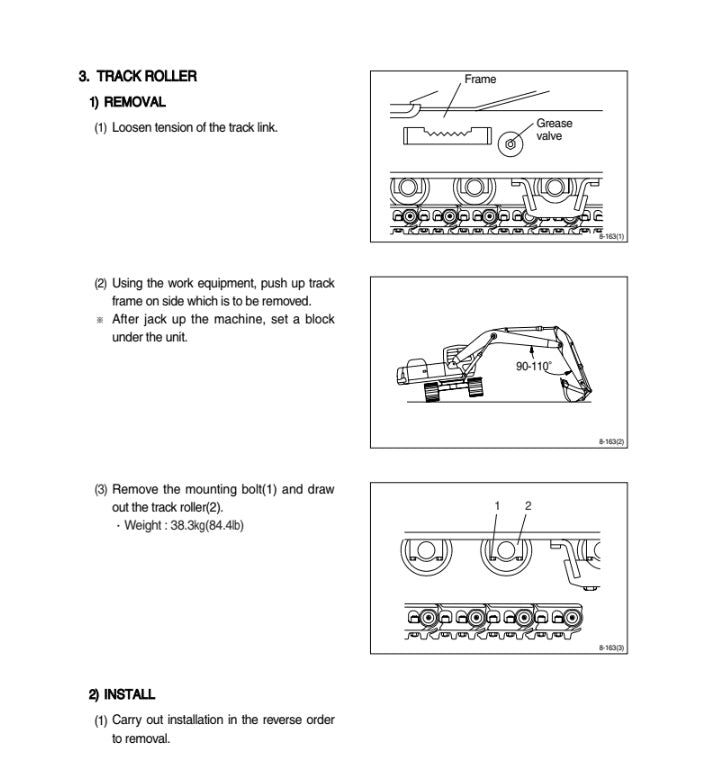 3. TRACK ROLLER

1) REMOVAL

(1) Loosen tension of the track link.

Frame

Grease valve

8-163(1)

(2) Using the work equipment, push up track frame on side which is to be removed.

※ After jack up the machine, set a block under the unit.

90-110°

8-163(2)

(3) Remove the mounting bolt(1) and draw out the track roller(2).

· Weight : 38.3kg(84.4lb)

1 2

8-163(3)

2) INSTALL

(1) Carry out installation in the reverse order to removal.