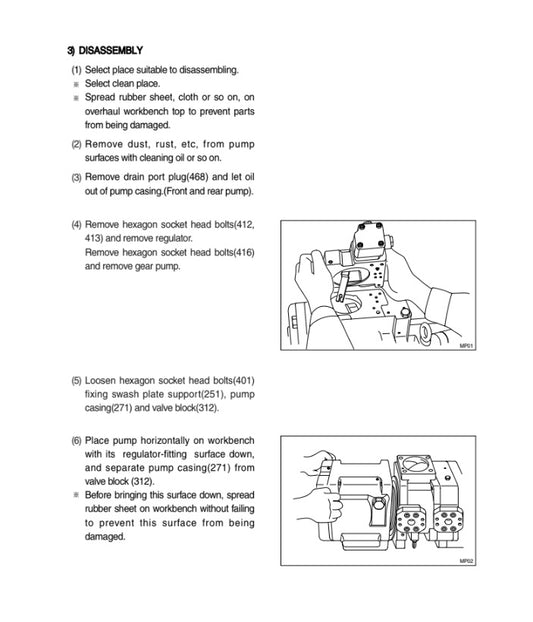 3) DISASSEMBLY

(1) Select place suitable to disassembling.
※ Select clean place.
※ Spread rubber sheet, cloth or so on, on overhaul workbench top to prevent parts from being damaged.

(2) Remove dust, rust, etc, from pump surfaces with cleaning oil or so on.

(3) Remove drain port plug(468) and let oil out of pump casing.(Front and rear pump).

(4) Remove hexagon socket head bolts(412, 413) and remove regulator.
Remove hexagon socket head bolts(416) and remove gear pump.

MP01

(5) Loosen hexagon socket head bolts(401) fixing swash plate support(251), pump casing(271) and valve block(312).

(6) Place pump horizontally on workbench with its regulator-fitting surface down, and separate pump casing(271) from valve block (312).
※ Before bringing this surface down, spread rubber sheet on workbench without failing to prevent this surface from being damaged.

MP02