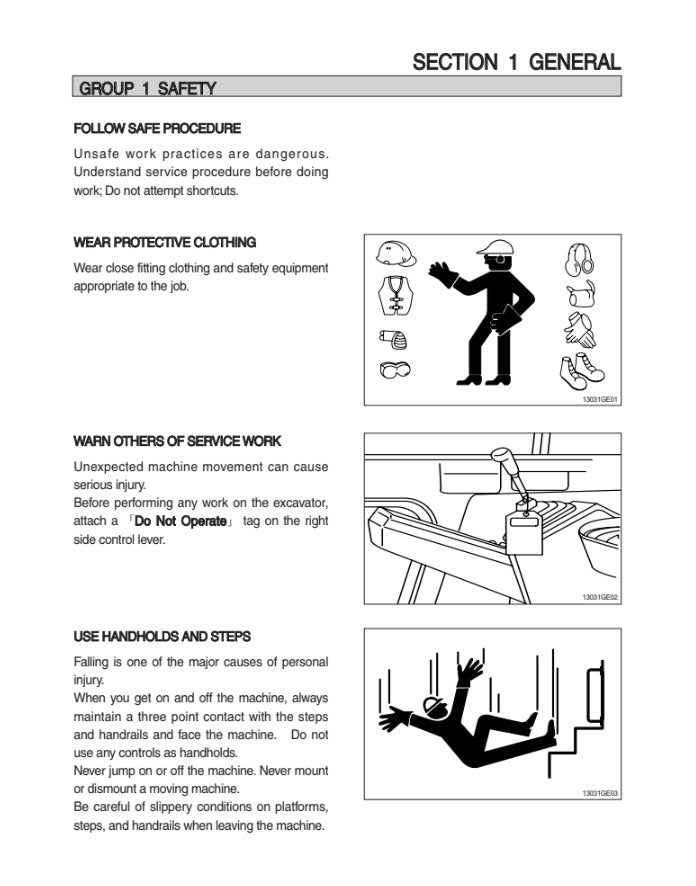 SECTION 1 GENERAL

GROUP 1 SAFETY

FOLLOW SAFE PROCEDURE

Unsafe work practices are dangerous. Understand service procedure before doing work; Do not attempt shortcuts.

WEAR PROTECTIVE CLOTHING

Wear close fitting clothing and safety equipment appropriate to the job.

13031GE01

WARN OTHERS OF SERVICE WORK

Unexpected machine movement can cause serious injury.
Before performing any work on the excavator, attach a 「Do Not Operate」 tag on the right side control lever.

13031GE02

USE HANDHOLDS AND STEPS

Falling is one of the major causes of personal injury.
When you get on and off the machine, always maintain a three point contact with the steps and handrails and face the machine. Do not use any controls as handholds.
Never jump on or off the machine. Never mount or dismount a moving machine.
Be careful of slippery conditions on platforms, steps, and handrails when leaving the machine.

13031GE03