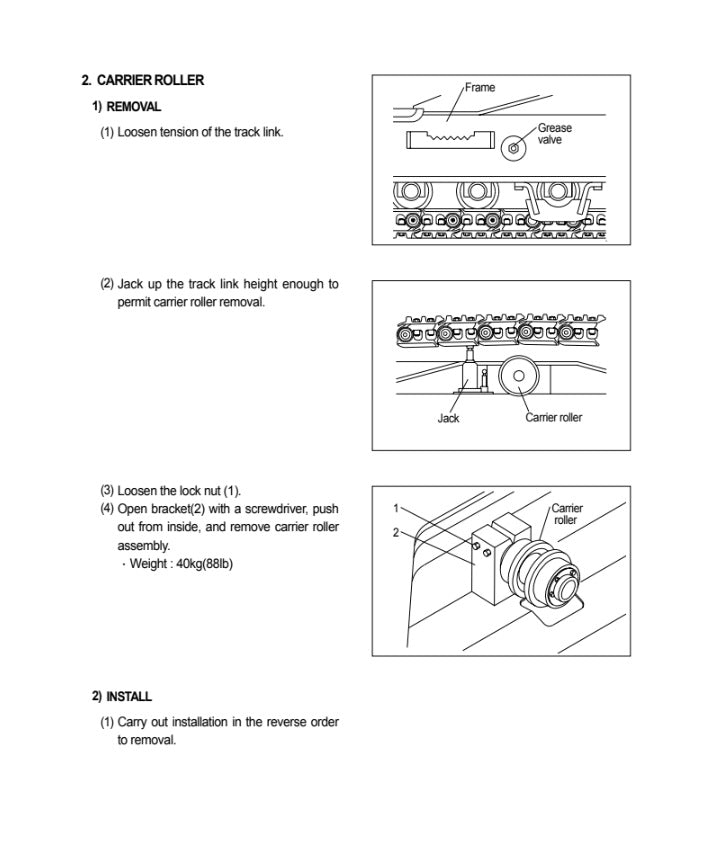 2. CARRIER ROLLER

1) REMOVAL

(1) Loosen tension of the track link.

Frame

Grease valve

(2) Jack up the track link height enough to permit carrier roller removal.

Jack

Carrier roller

(3) Loosen the lock nut (1).

(4) Open bracket(2) with a screwdriver, push out from inside, and remove carrier roller assembly.

· Weight : 40kg(88lb)

1

2

Carrier roller

2) INSTALL

(1) Carry out installation in the reverse order to removal.