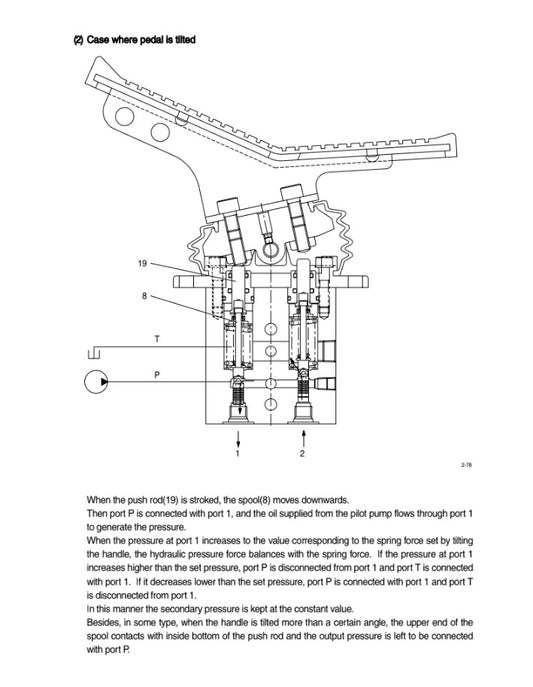 (2) Case where pedal is tilted

19

8

T

P

1

2

2-78

When the push rod(19) is stroked, the spool(8) moves downwards.
Then port P is connected with port 1, and the oil supplied from the pilot pump flows through port 1 to generate the pressure.
When the pressure at port 1 increases to the value corresponding to the spring force set by tilting the handle, the hydraulic pressure force balances with the spring force. If the pressure at port 1 increases higher than the set pressure, port P is disconnected from port 1 and port T is connected with port 1. If it decreases lower than the set pressure, port P is connected with port 1 and port T is disconnected from port 1.
In this manner the secondary pressure is kept at the constant value.
Besides, in some type, when the handle is tilted more than a certain angle, the upper end of the spool contacts with inside bottom of the push rod and the output pressure is left to be connected with port P.