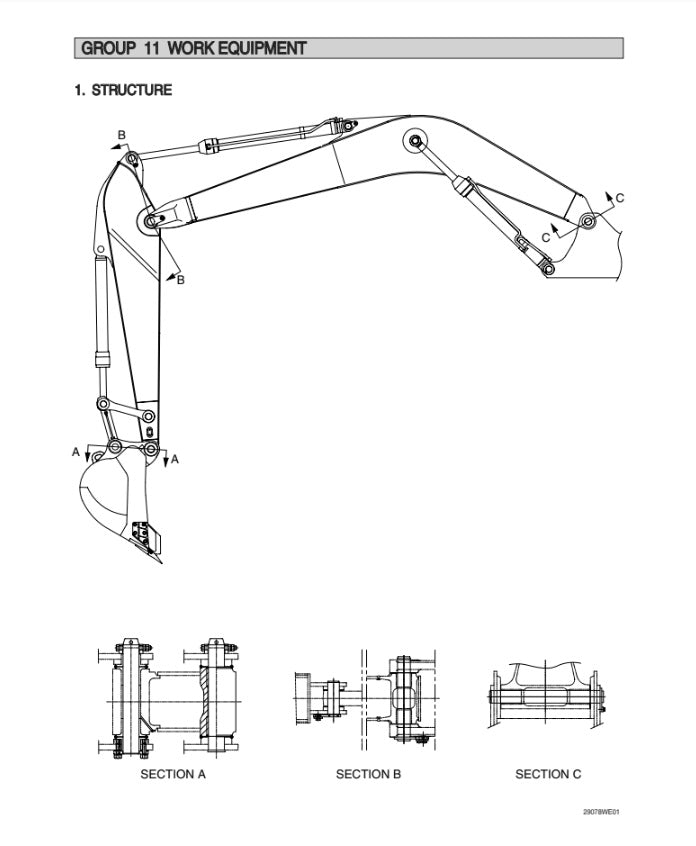 GROUP 11 WORK EQUIPMENT

1. STRUCTURE

B

B

C

C

A

A

SECTION A

SECTION B

SECTION C

29078WE01