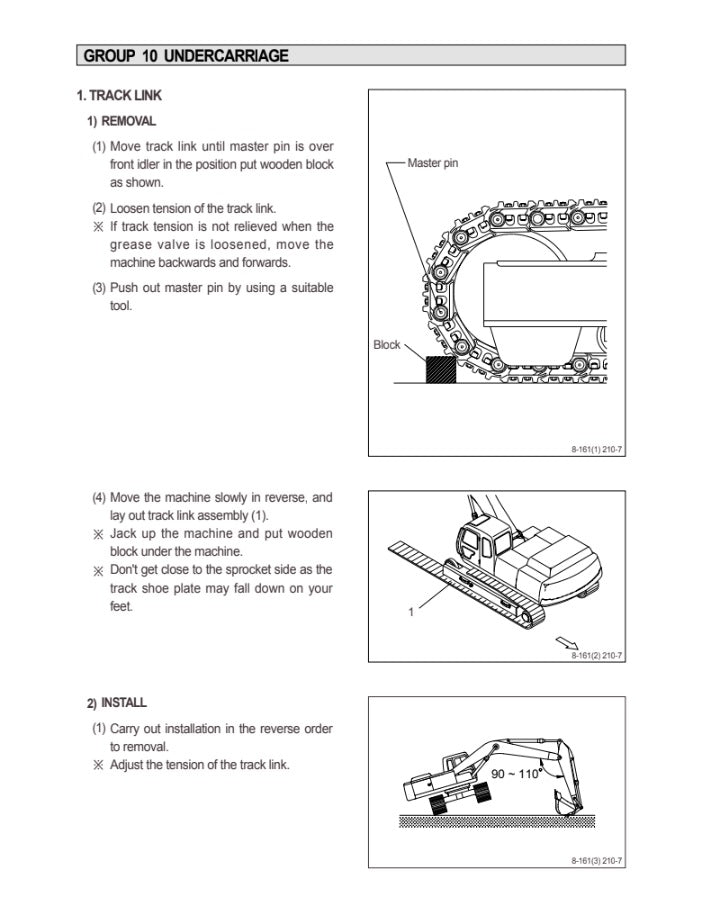 GROUP 10 UNDERCARRIAGE

1. TRACK LINK

1) REMOVAL

(1) Move track link until master pin is over front idler in the position put wooden block as shown.

(2) Loosen tension of the track link.
※ If track tension is not relieved when the grease valve is loosened, move the machine backwards and forwards.

(3) Push out master pin by using a suitable tool.

Master pin

Block

8-161(1) 210-7

(4) Move the machine slowly in reverse, and lay out track link assembly (1).
※ Jack up the machine and put wooden block under the machine.
※ Don't get close to the sprocket side as the track shoe plate may fall down on your feet.

1

8-161(2) 210-7

2) INSTALL

(1) Carry out installation in the reverse order to removal.
※ Adjust the tension of the track link.

90 ~ 110°

8-161(3) 210-7