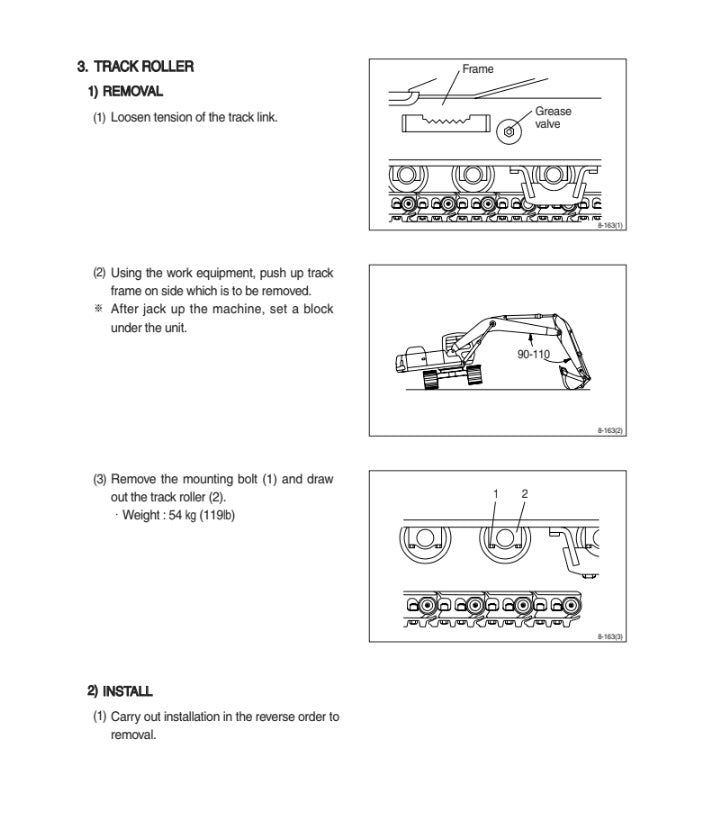 3. TRACK ROLLER

1) REMOVAL

(1) Loosen tension of the track link.

Frame

Grease valve

8-163(1)

(2) Using the work equipment, push up track frame on side which is to be removed.

※ After jack up the machine, set a block under the unit.

90-110

8-163(2)

(3) Remove the mounting bolt (1) and draw out the track roller (2).

· Weight : 54 kg (119lb)

1

2

8-163(3)

2) INSTALL

(1) Carry out installation in the reverse order to removal.