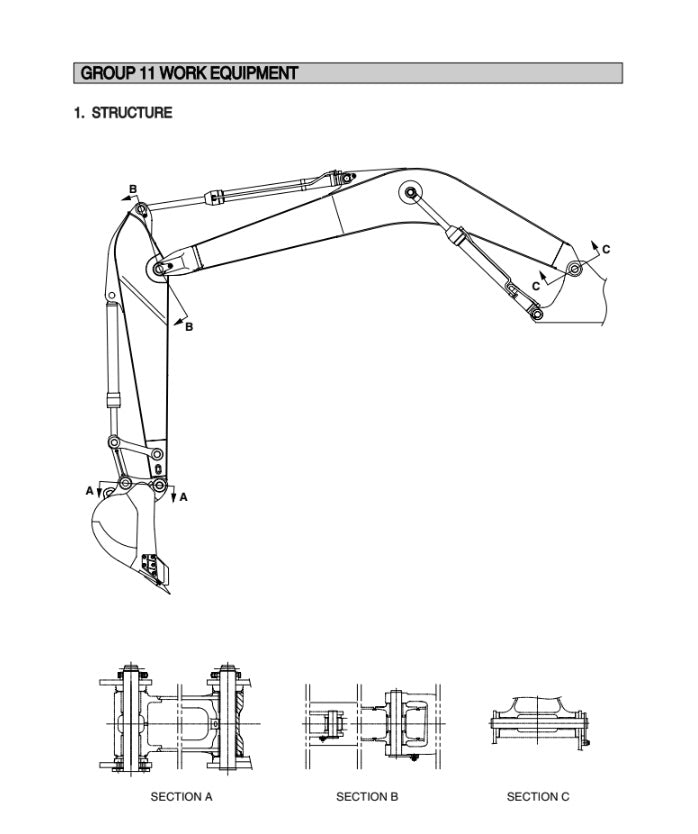 GROUP 11 WORK EQUIPMENT

1. STRUCTURE

B

B

C

C

A

A

SECTION A

SECTION B

SECTION C