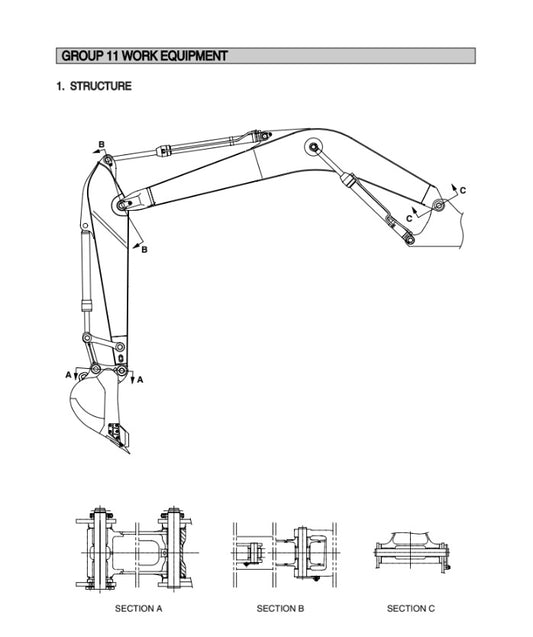 GROUP 11 WORK EQUIPMENT

1. STRUCTURE

B

B

C

C

A

A

SECTION A

SECTION B

SECTION C