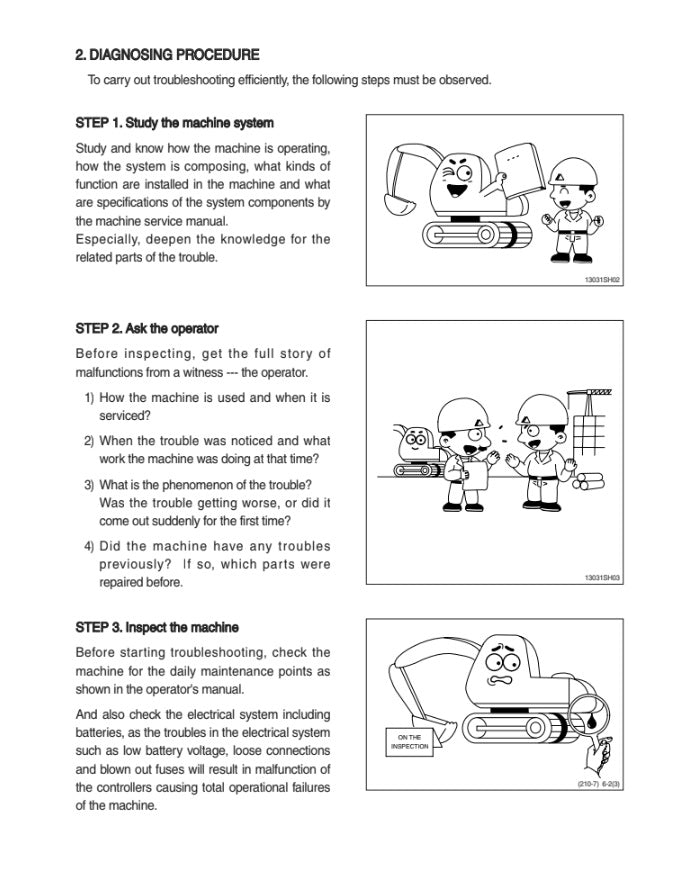 2. DIAGNOSING PROCEDURE

To carry out troubleshooting efficiently, the following steps must be observed.

STEP 1. Study the machine system

Study and know how the machine is operating, how the system is composing, what kinds of function are installed in the machine and what are specifications of the system components by the machine service manual.
Especially, deepen the knowledge for the related parts of the trouble.

13031SH02

STEP 2. Ask the operator

Before inspecting, get the full story of malfunctions from a witness --- the operator.

1) How the machine is used and when it is serviced?

2) When the trouble was noticed and what work the machine was doing at that time?

3) What is the phenomenon of the trouble? Was the trouble getting worse, or did it come out suddenly for the first time?

4) Did the machine have any troubles previously? If so, which parts were repaired before.

13031SH03

STEP 3. Inspect the machine

Before starting troubleshooting, check the machine for the daily maintenance points as shown in the operator's manual.

And also check the electrical system including batteries, as the troubles in the electrical system such as low battery voltage, loose connections and blown out fuses will result in malfunction of the controllers causing total operational failures of the machine.

ON THE INSPECTION

(210-7) 6-2(3)