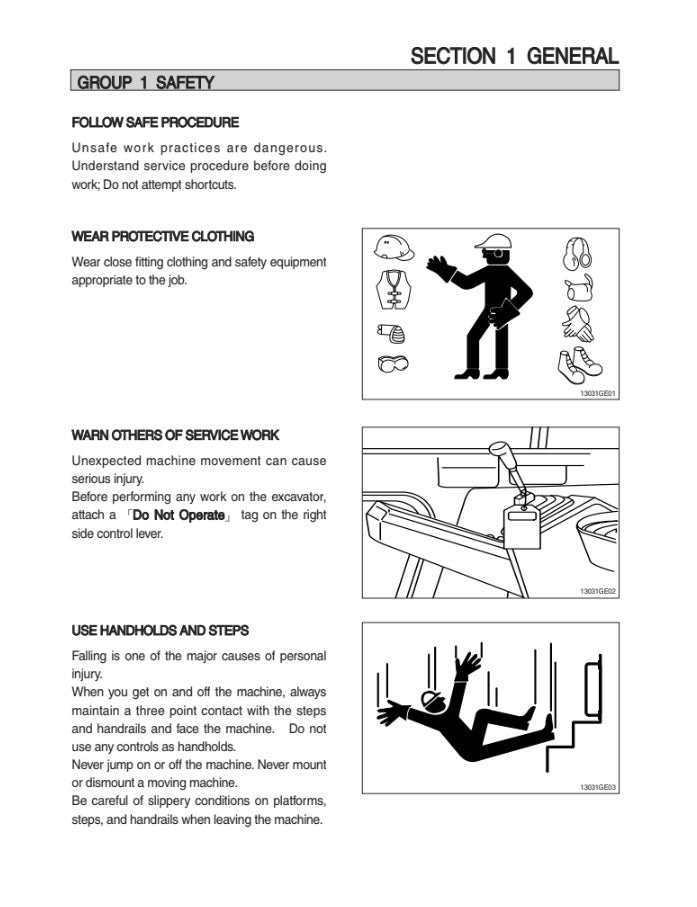 SECTION 1 GENERAL

GROUP 1 SAFETY

FOLLOW SAFE PROCEDURE

Unsafe work practices are dangerous. Understand service procedure before doing work; Do not attempt shortcuts.

WEAR PROTECTIVE CLOTHING

Wear close fitting clothing and safety equipment appropriate to the job.

13031GE01

WARN OTHERS OF SERVICE WORK

Unexpected machine movement can cause serious injury.
Before performing any work on the excavator, attach a 「Do Not Operate」 tag on the right side control lever.

13031GE02

USE HANDHOLDS AND STEPS

Falling is one of the major causes of personal injury.
When you get on and off the machine, always maintain a three point contact with the steps and handrails and face the machine. Do not use any controls as handholds.
Never jump on or off the machine. Never mount or dismount a moving machine.
Be careful of slippery conditions on platforms, steps, and handrails when leaving the machine.

13031GE03