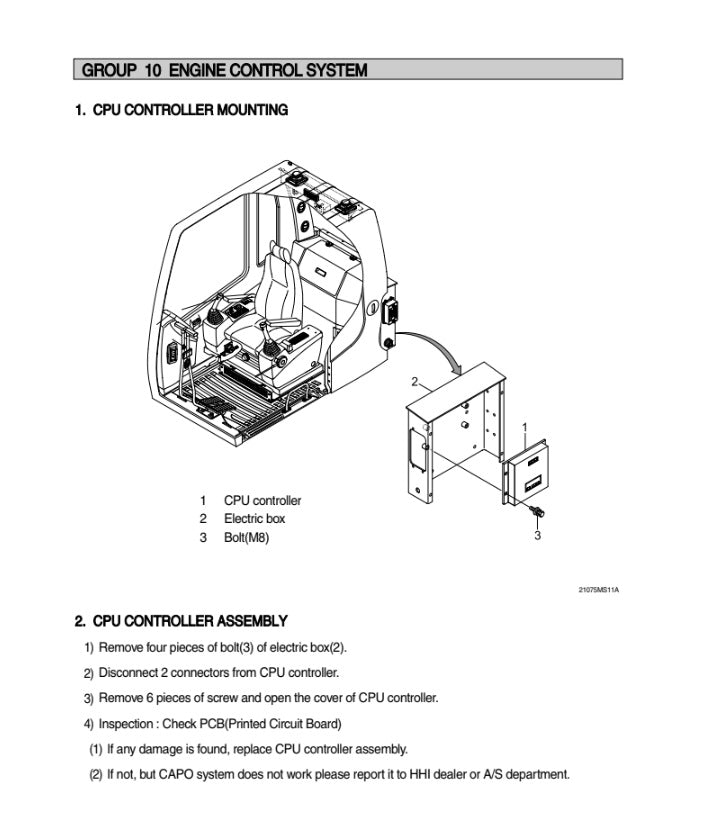 GROUP 10 ENGINE CONTROL SYSTEM

1. CPU CONTROLLER MOUNTING

2

1

3

1 CPU controller
2 Electric box
3 Bolt(M8)

21075MS11A

2. CPU CONTROLLER ASSEMBLY

1) Remove four pieces of bolt(3) of electric box(2).

2) Disconnect 2 connectors from CPU controller.

3) Remove 6 pieces of screw and open the cover of CPU controller.

4) Inspection : Check PCB(Printed Circuit Board)

(1) If any damage is found, replace CPU controller assembly.

(2) If not, but CAPO system does not work please report it to HHI dealer or A/S department.